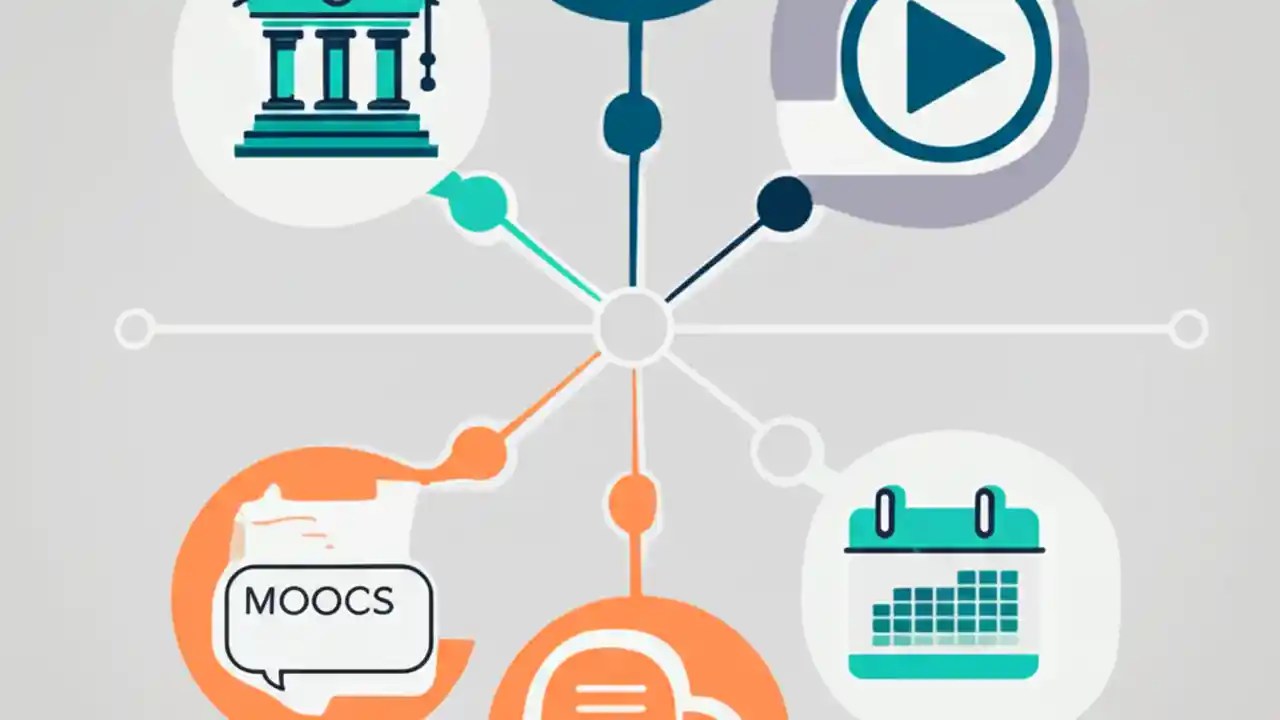 MOOCS