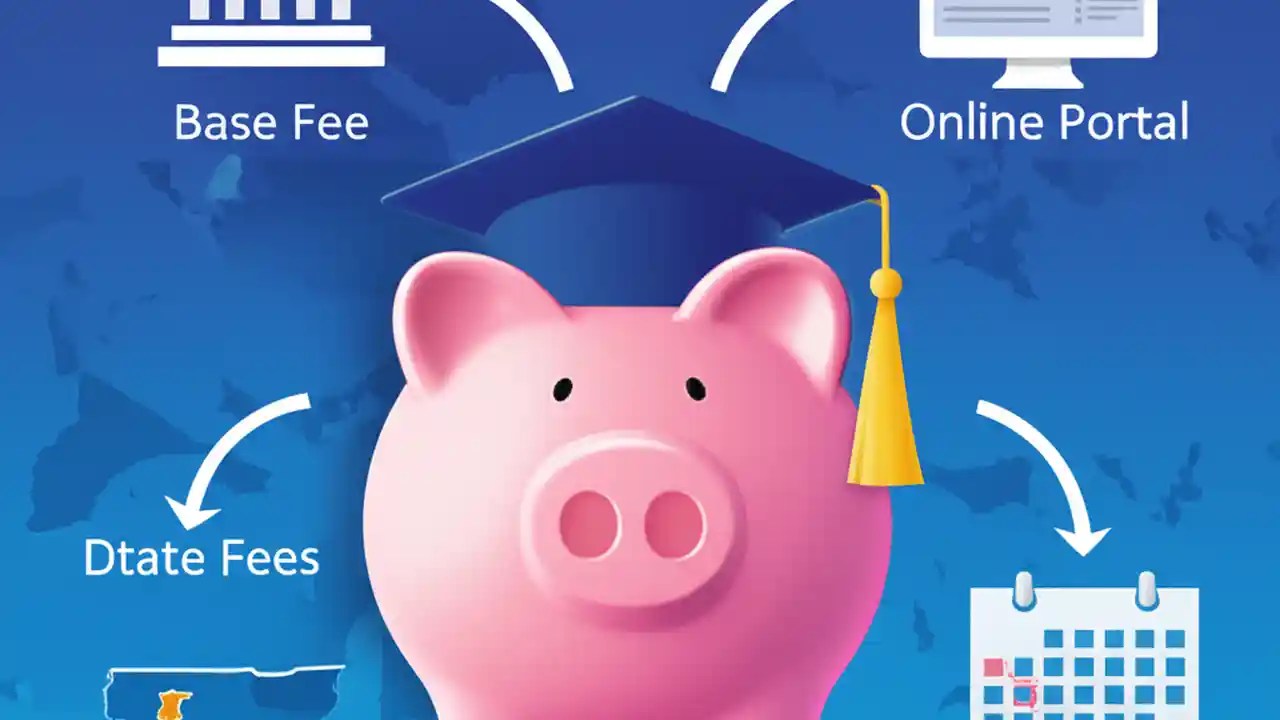 Base Fee

Online Portal

Dtate Fees