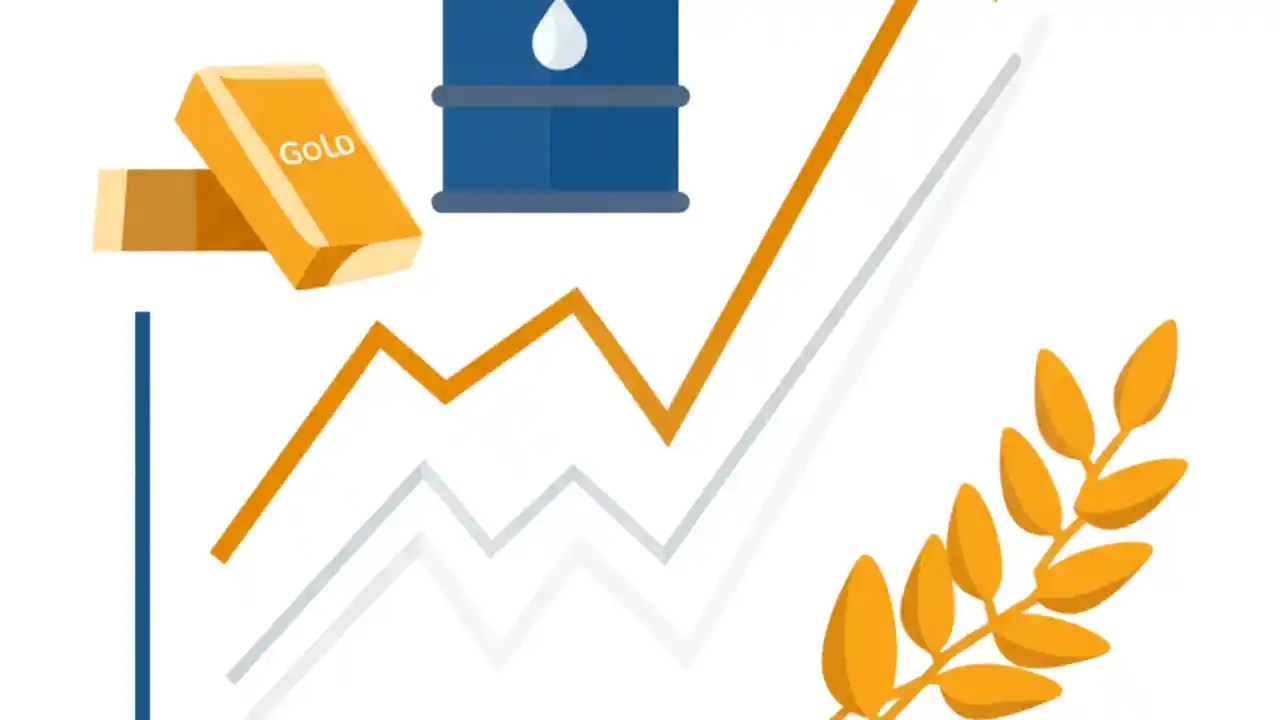 GoLo