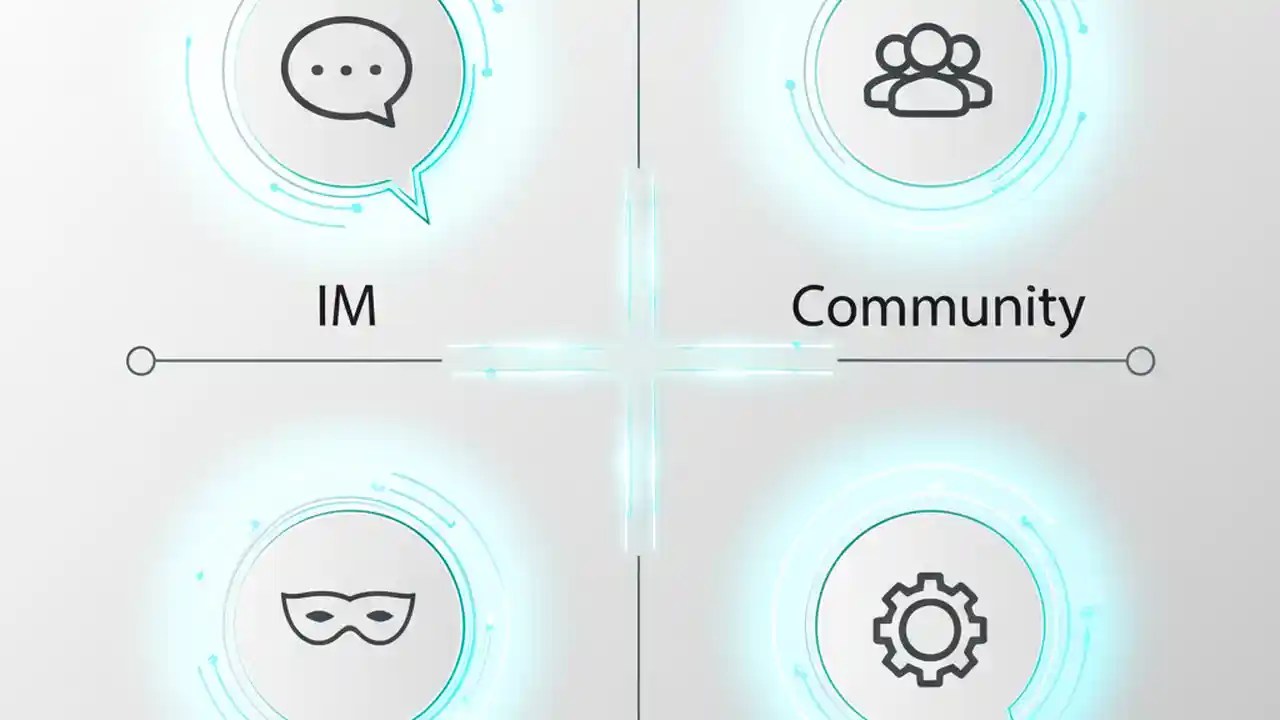 IM

Community