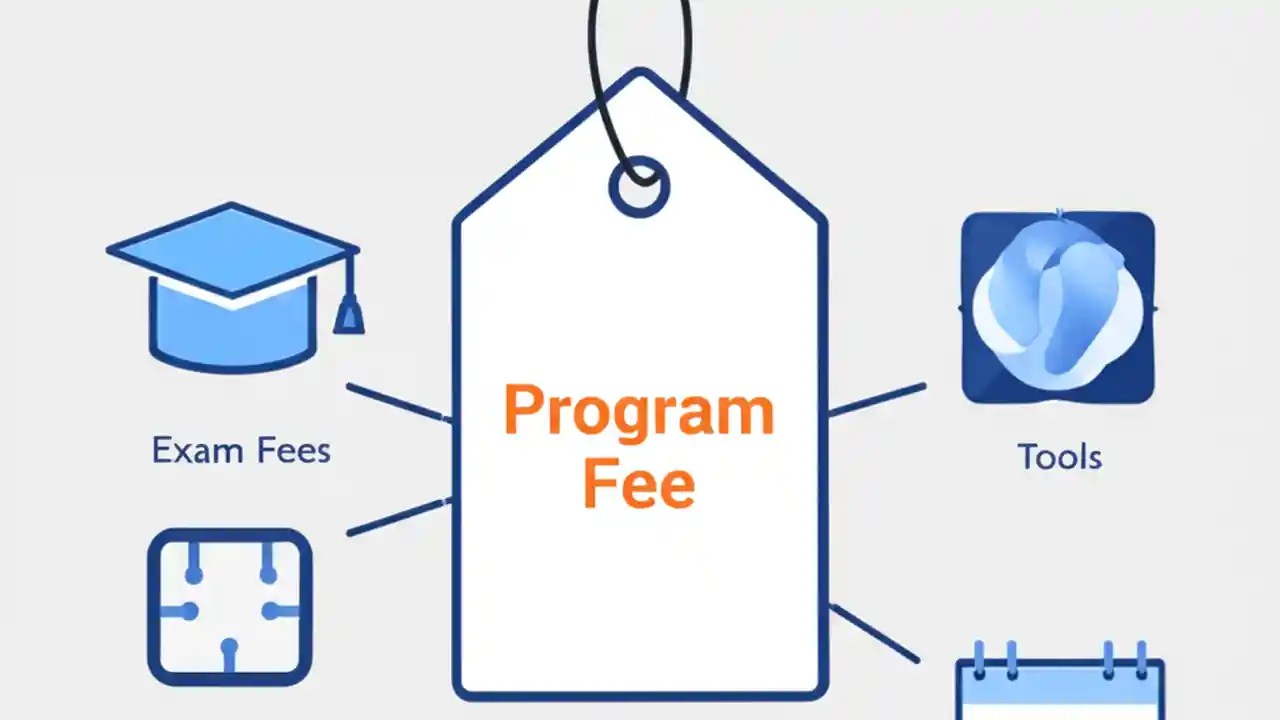 Exam Fees

Program Fee

Tools