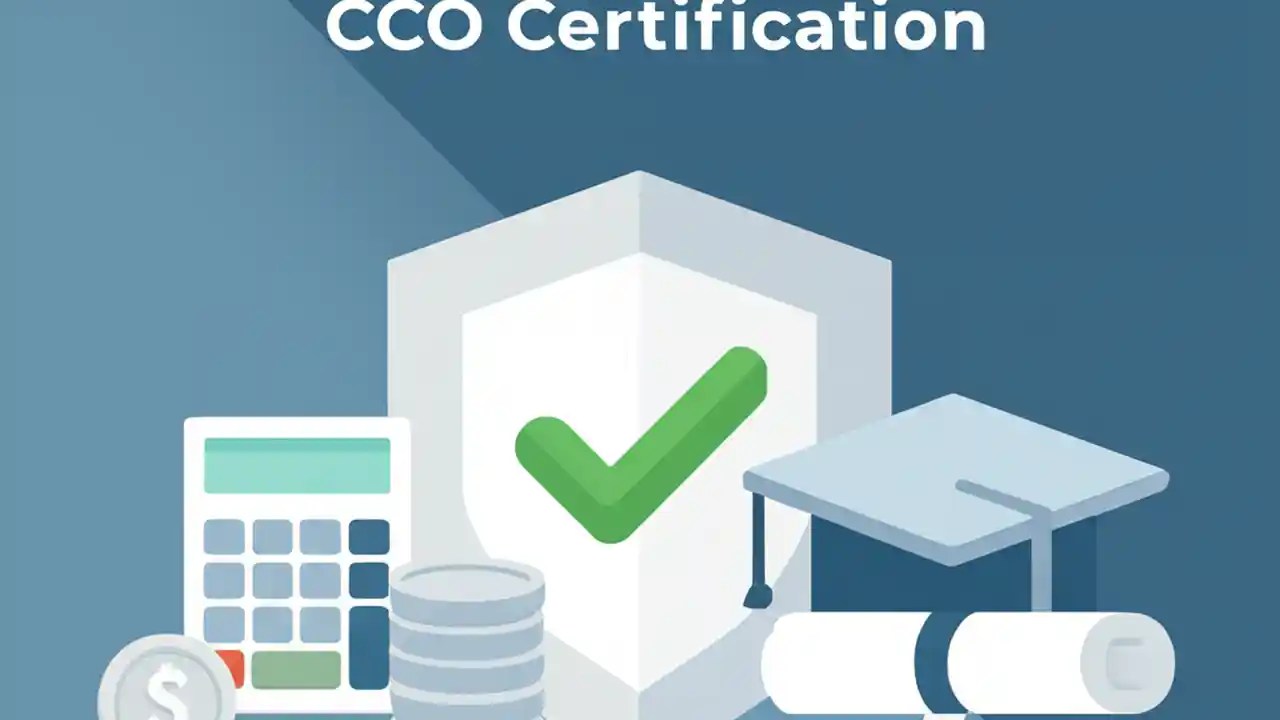 CCO Certification

$