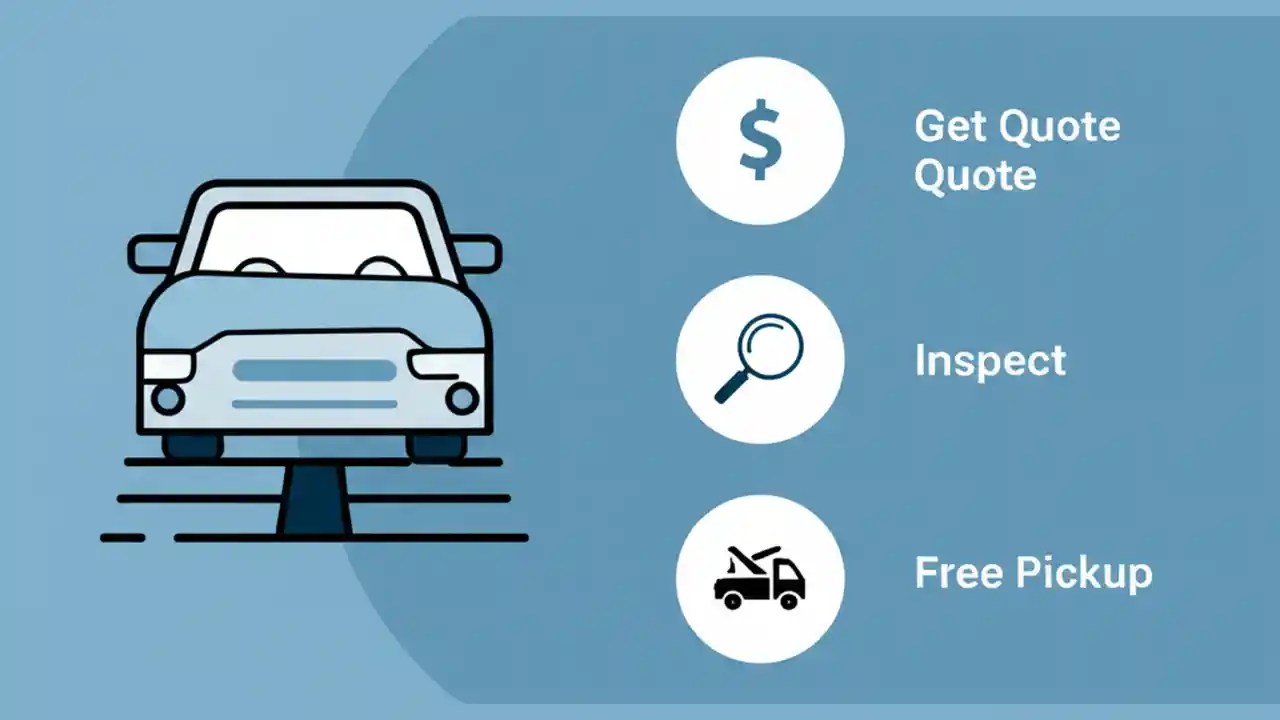 $

Get Quote
Quote

Inspect

Free Pickup