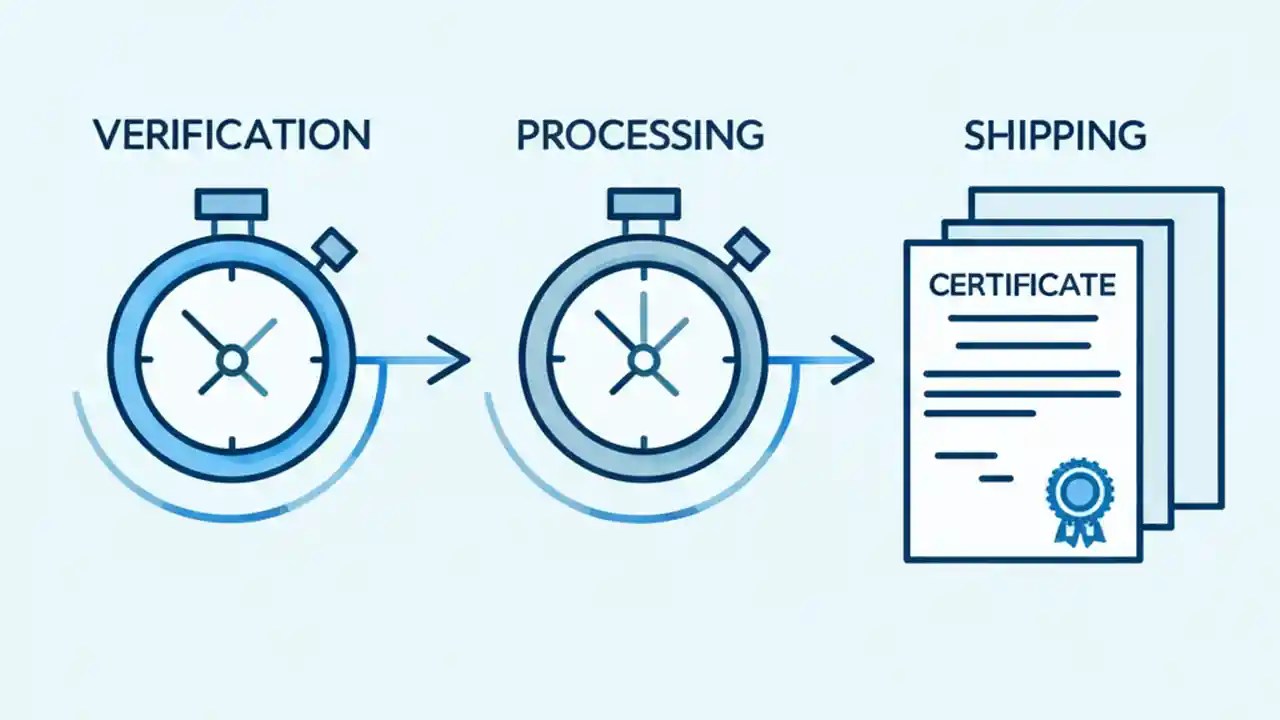 VERIFICATION

PROCESSING

SHIPPING

CERTIFICATE