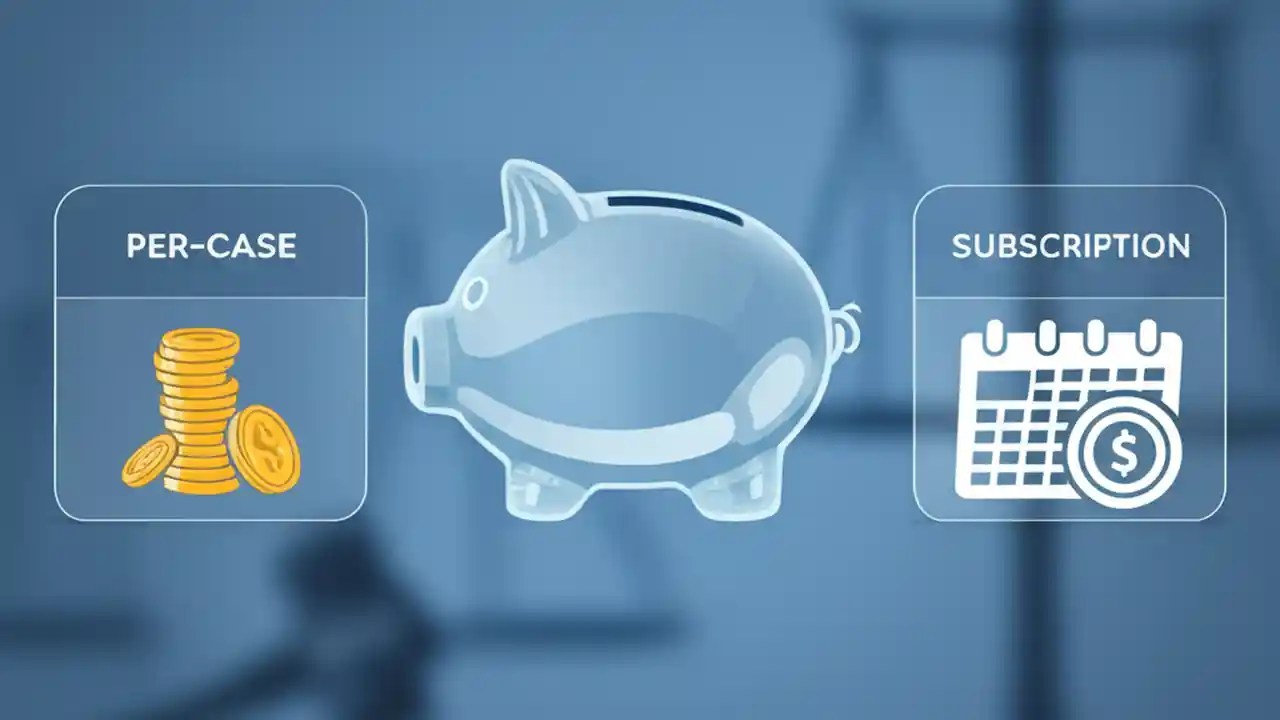 PER-CASE

SUBSCRIPTION