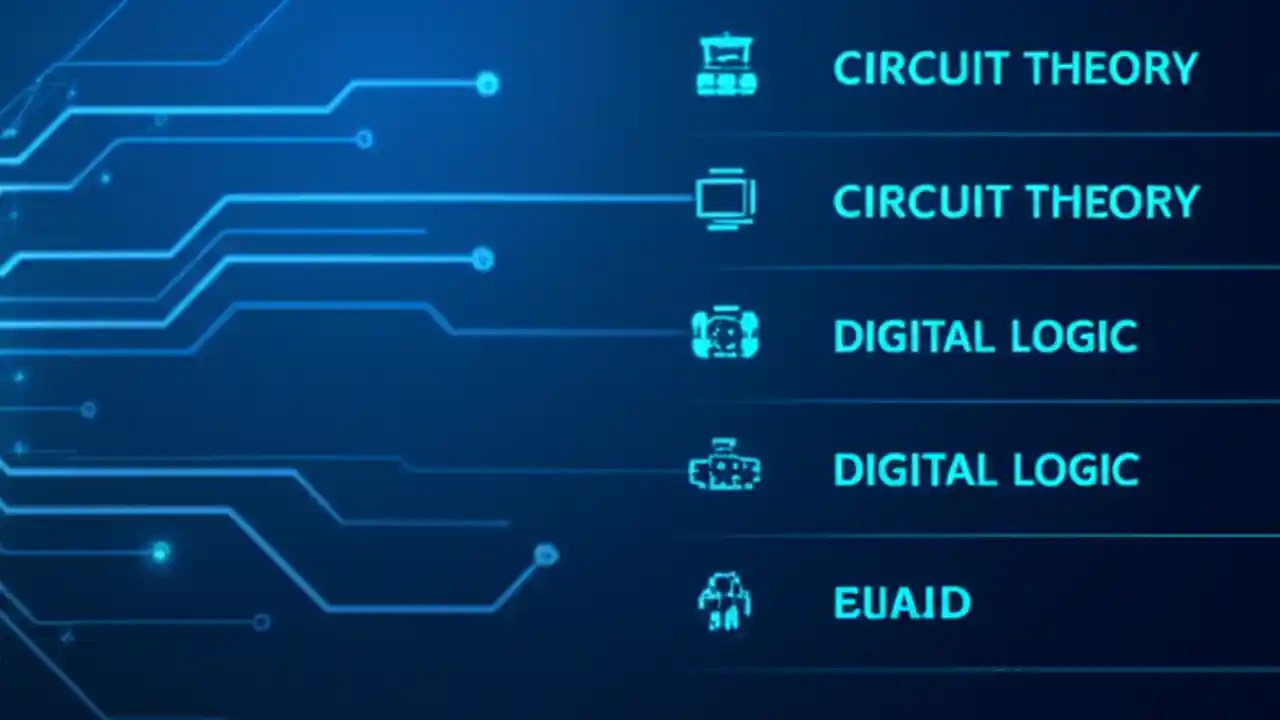 CIRCUIT THEORY

CIRCUIT THEORY

DIGITAL LOGIC

DIGITAL LOGIC

EUAID