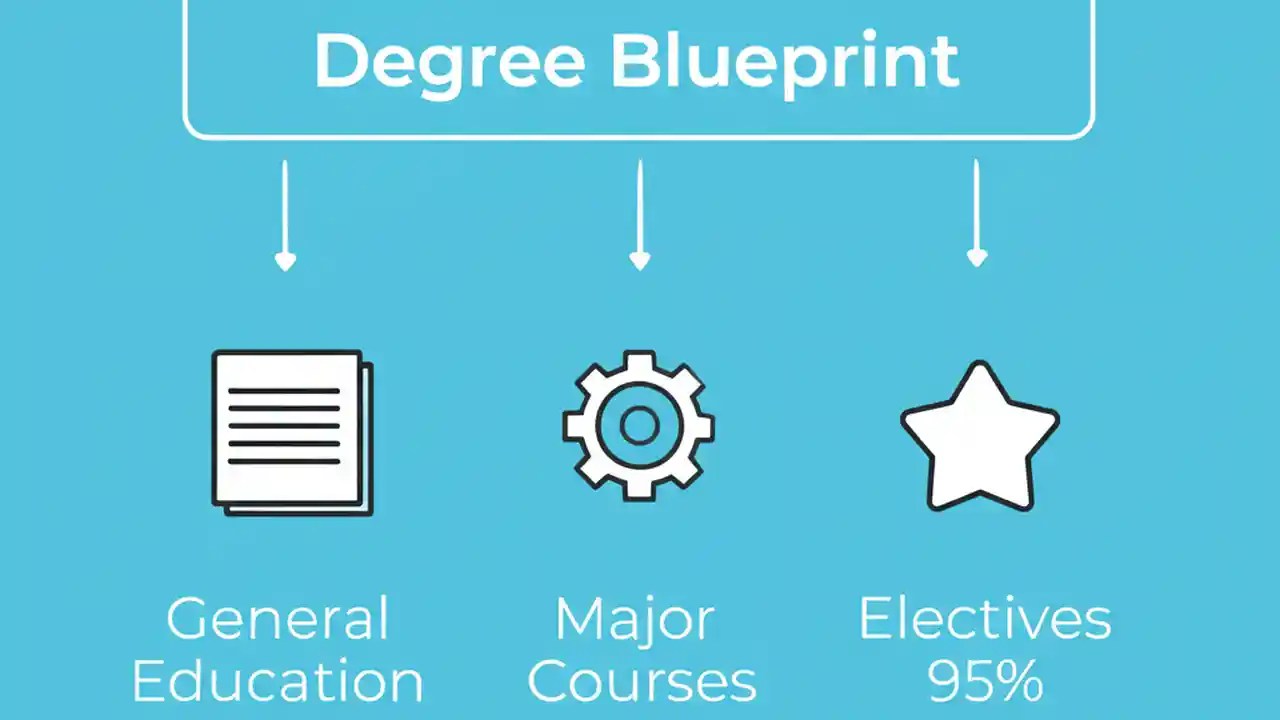 Degree Blueprint

General Education

Major Courses

Electives 95%