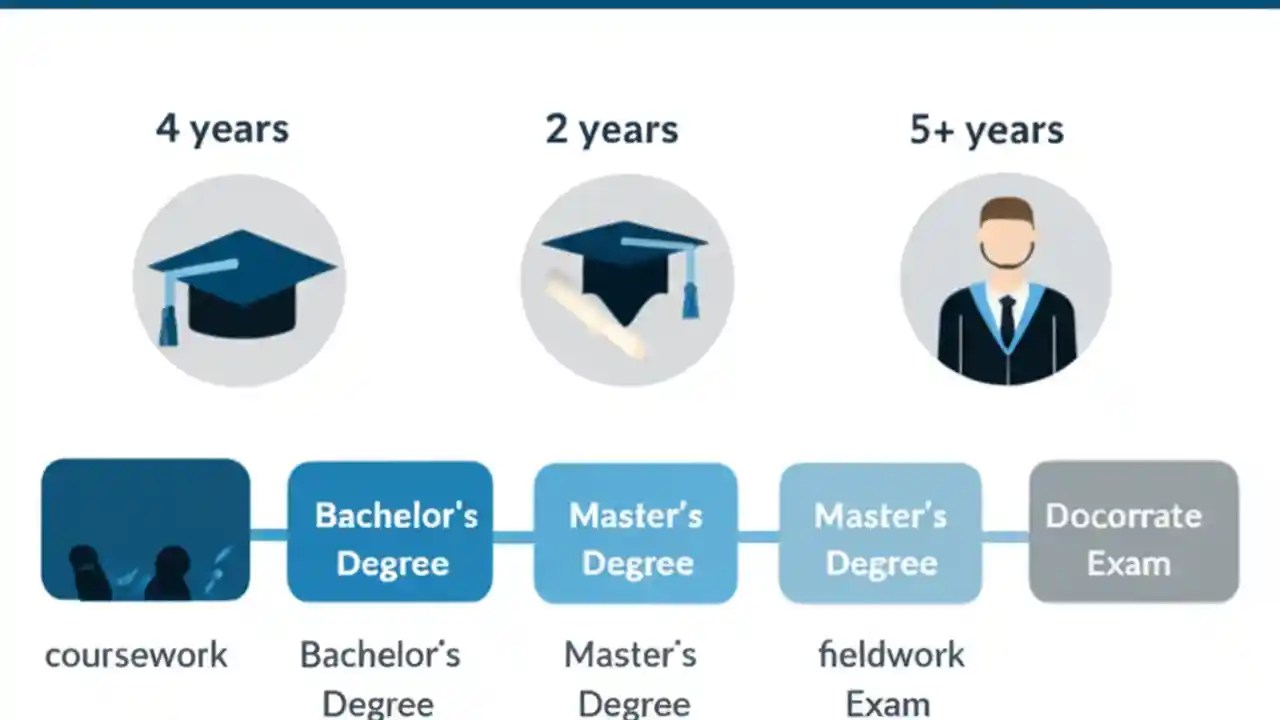 4 years

2 years

5+ years

Bachelor's Degree

Master's Degree

Master's Degree

Docorrate Exam

coursework

Bachelor's Degree

Master's Degree

fieldwork Exam