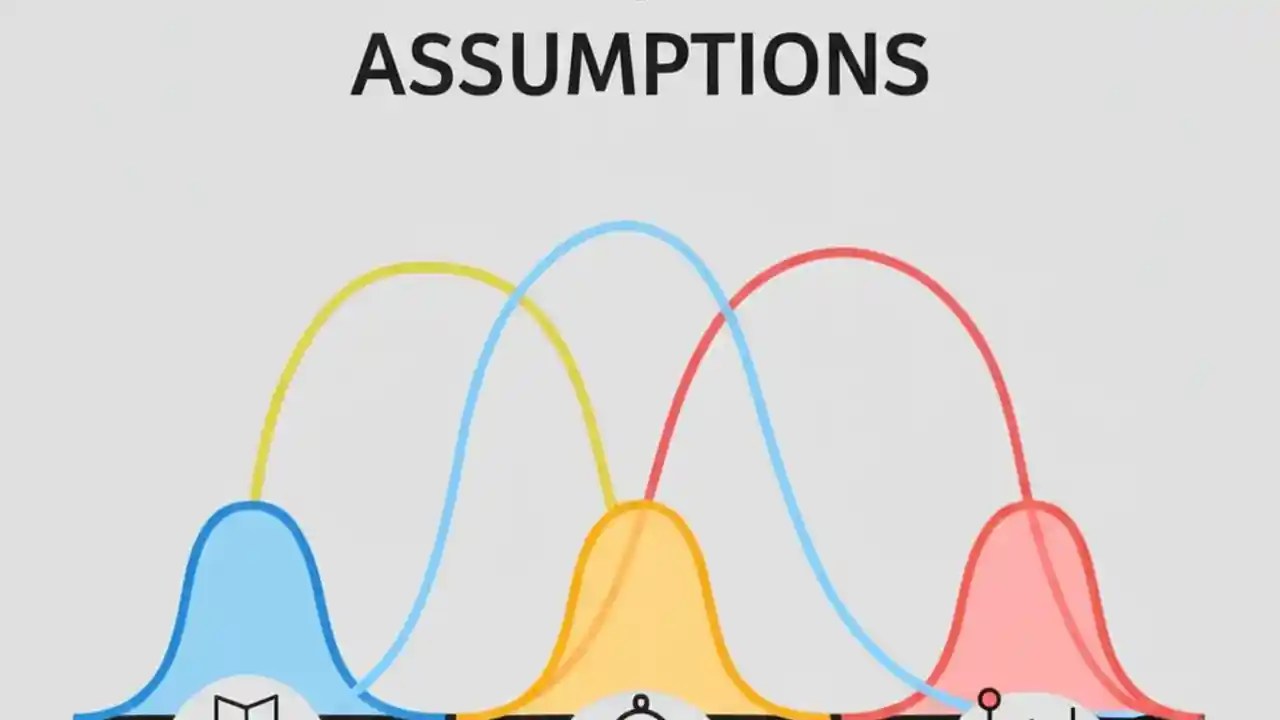 ASSUMPTIONS