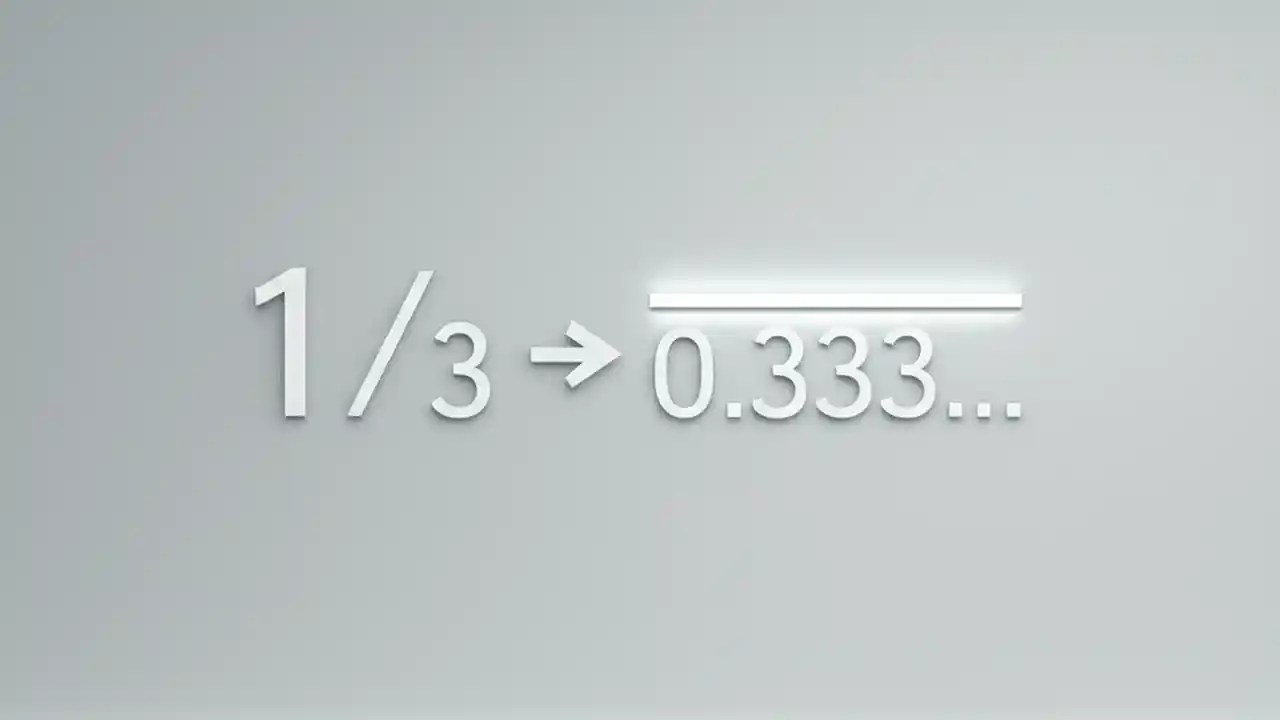 $1/3 \rightarrow \overline{0.333...}$