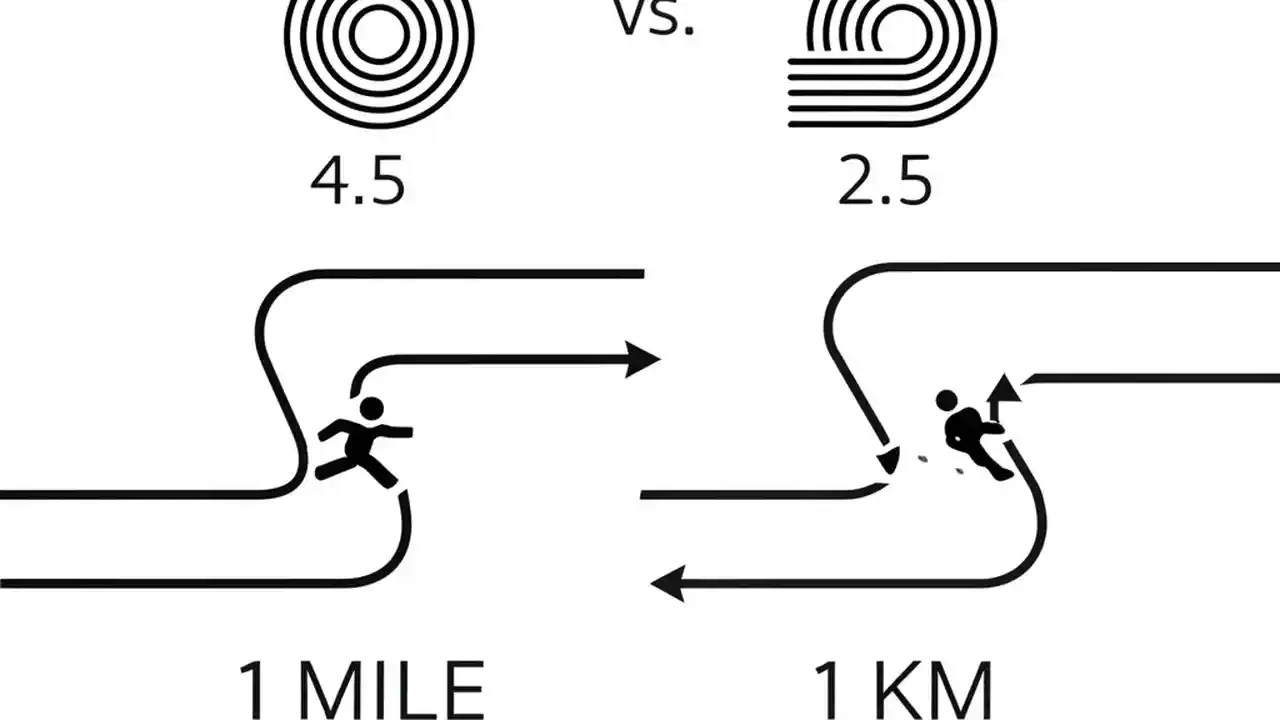 vs.

4.5

2.5

1 MILE

1 KM