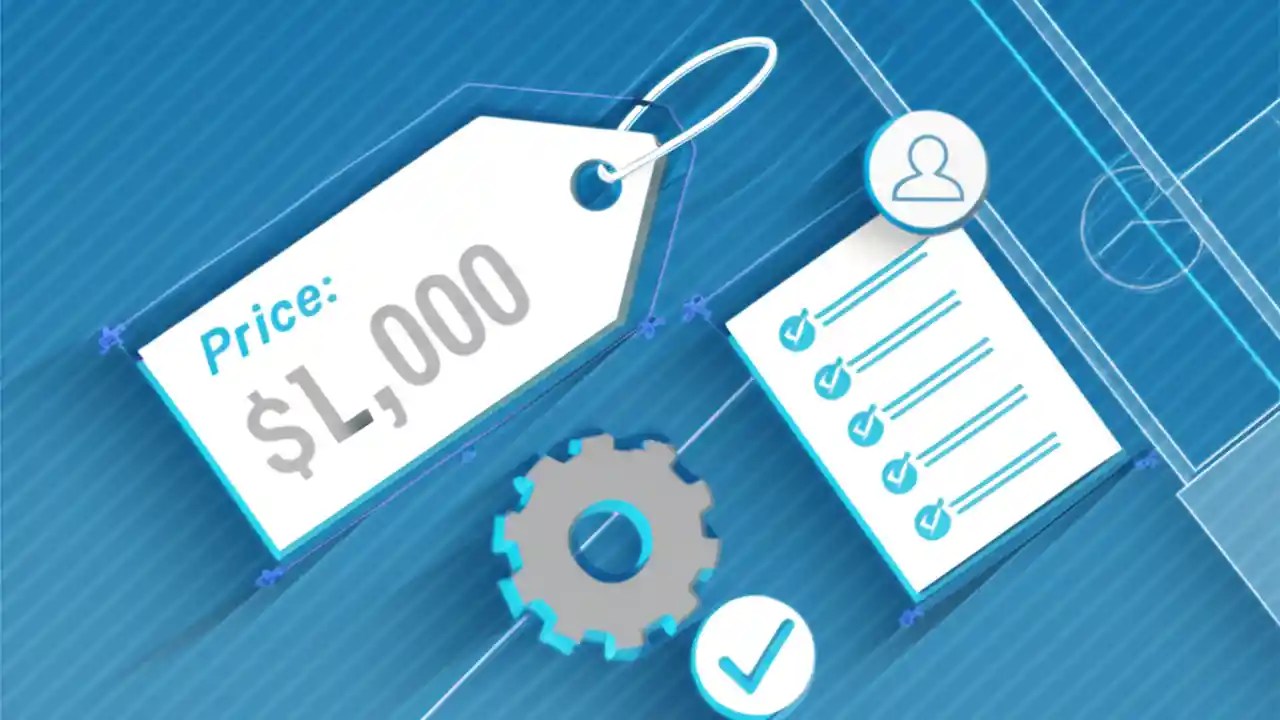 Price:
$L,000