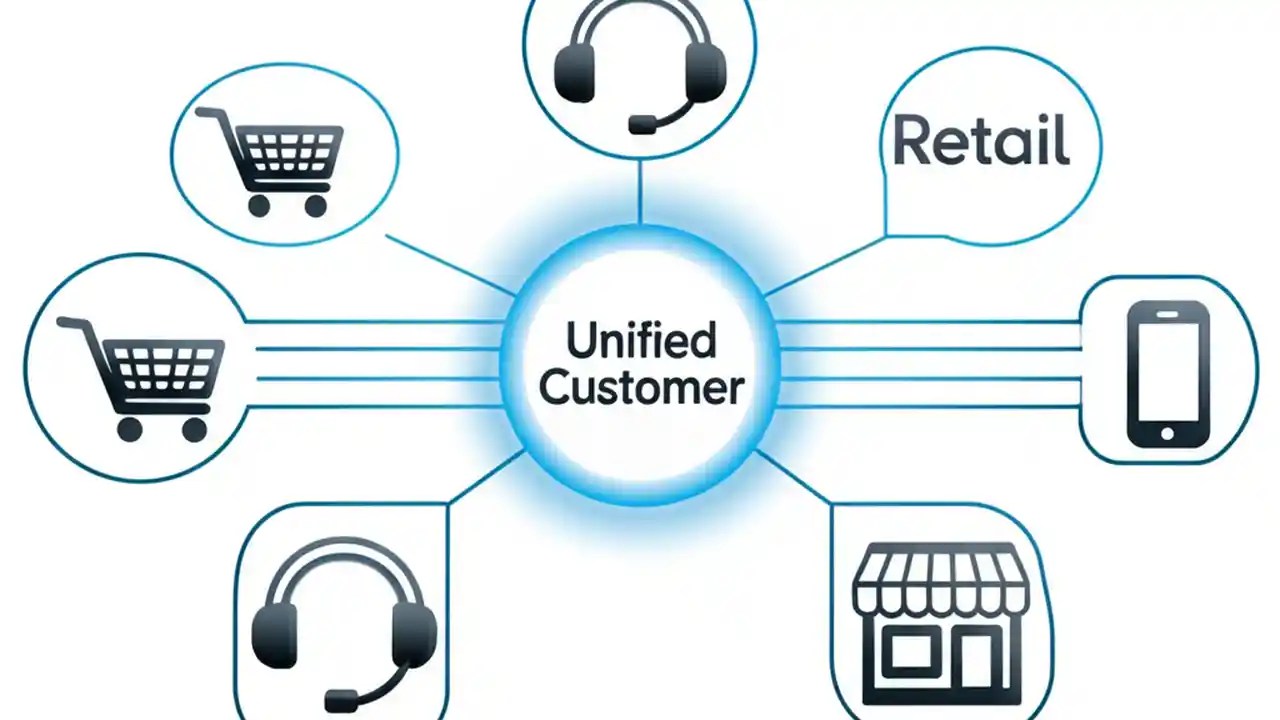 Retail

Unified Customer