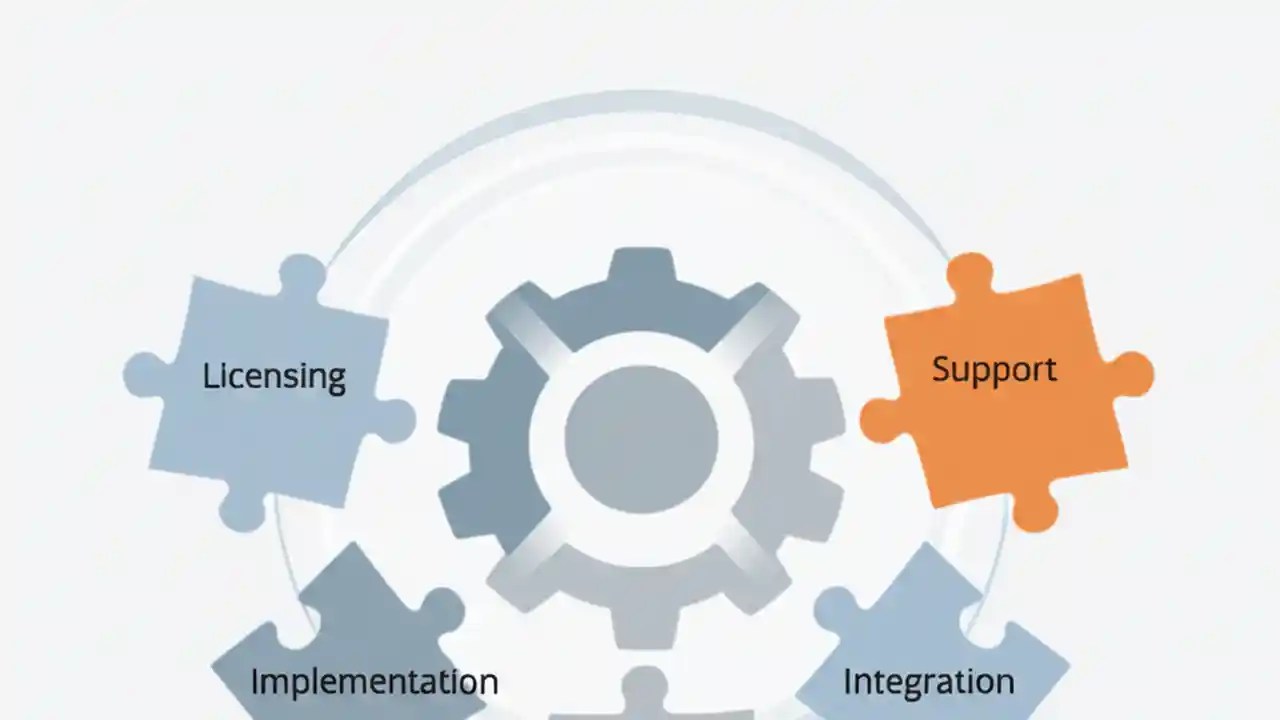 Licensing

Support

Implementation

Integration