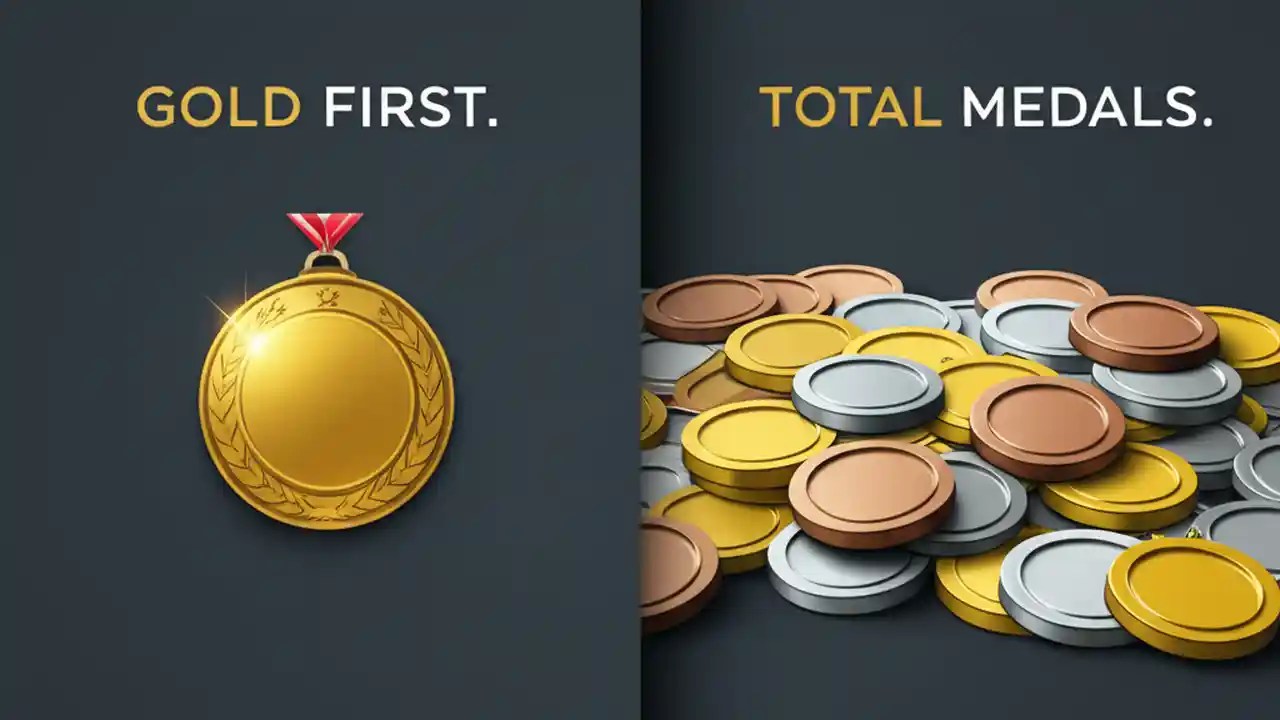 GOLD FIRST.

TOTAL MEDALS.