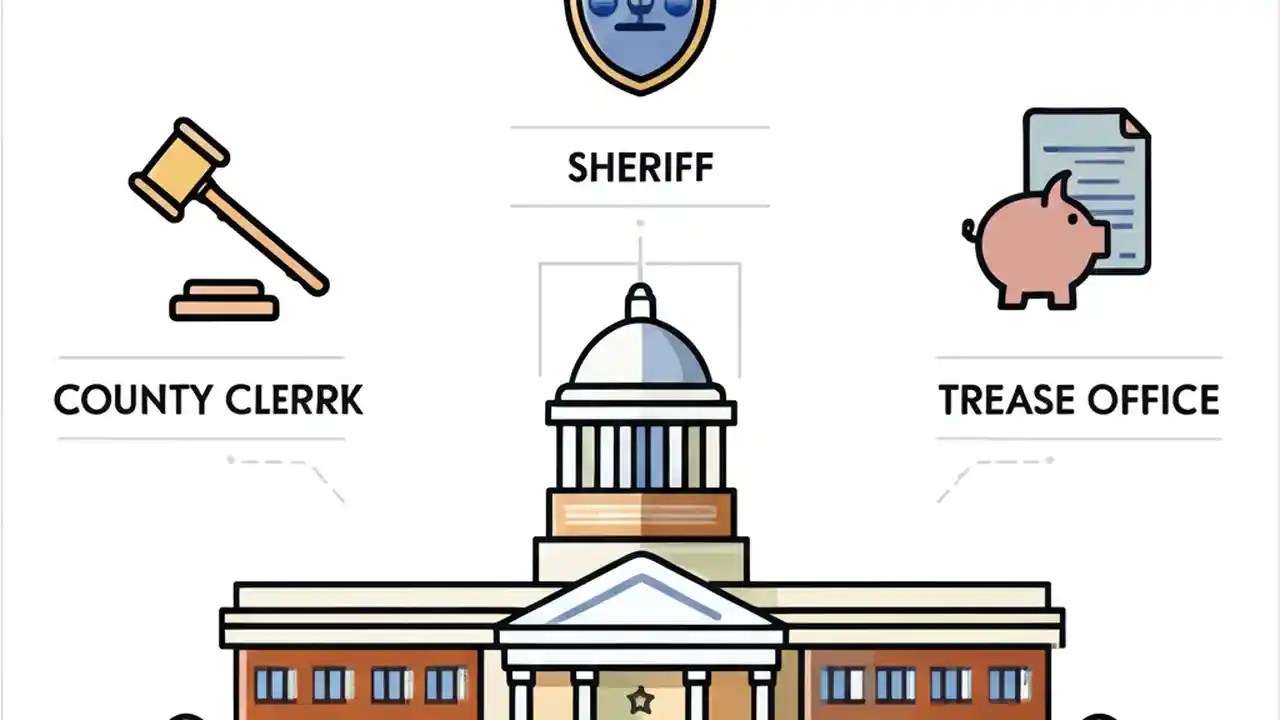 SHERIFF

COUNTY CLERRK

TREASE OFFICE