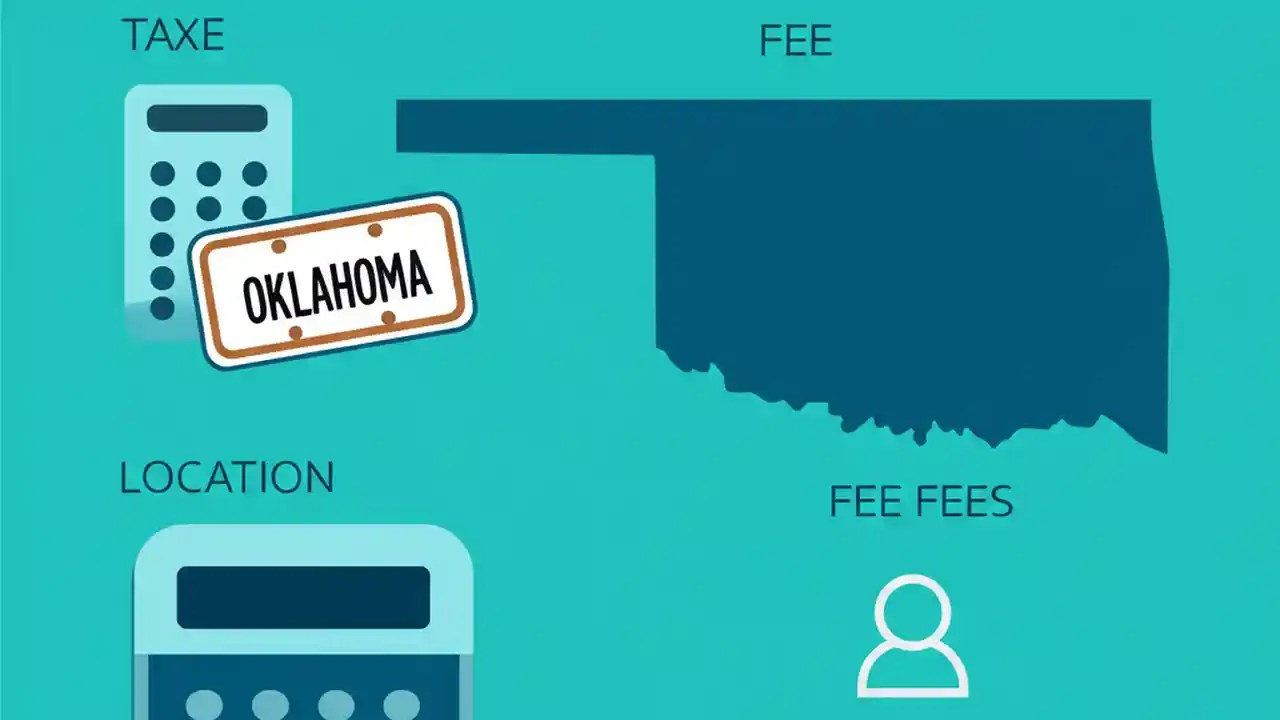 TAXE

FEE

OKLAHOMA

LOCATION

FEE FEES