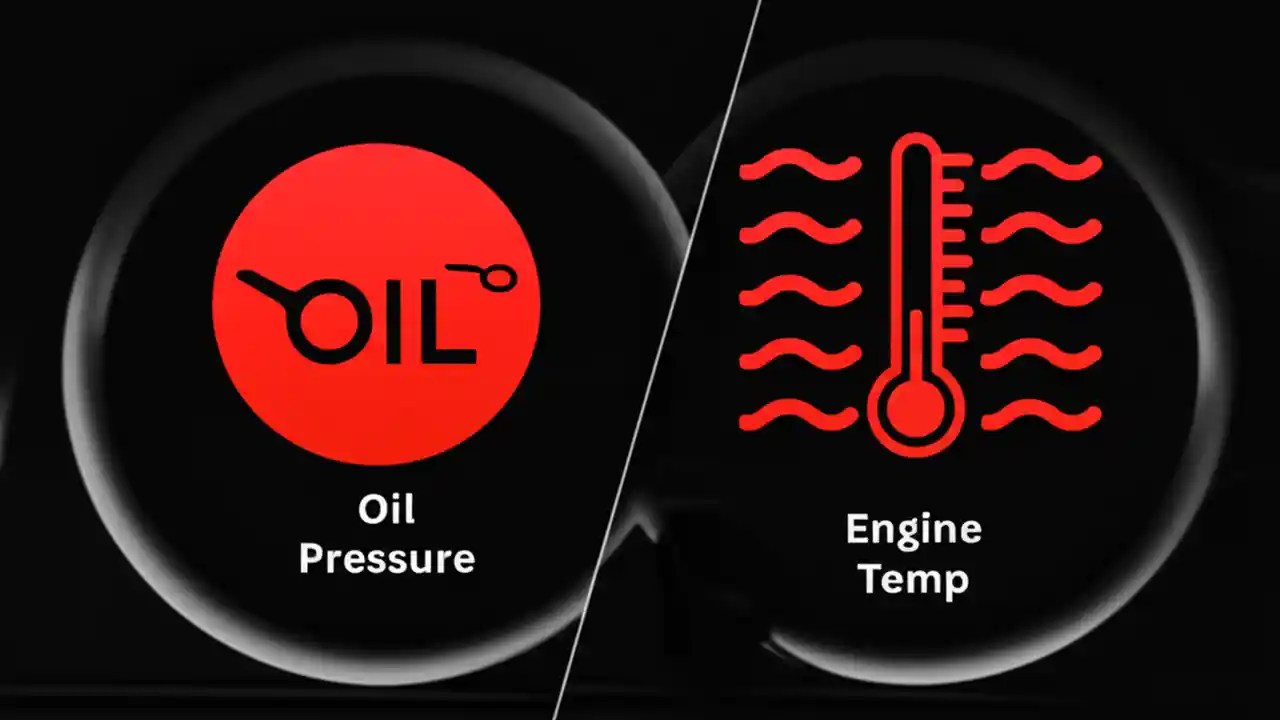 OIL

Oil Pressure

Engine Temp