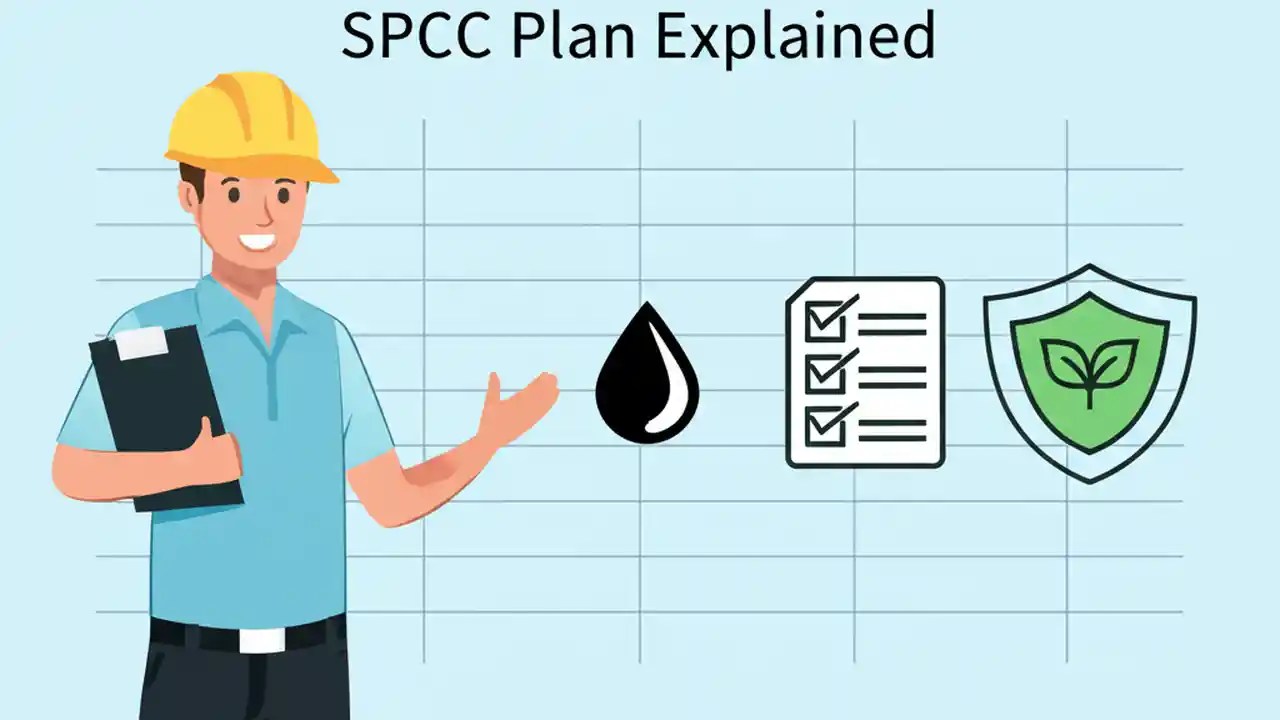 SPCC Plan Explained