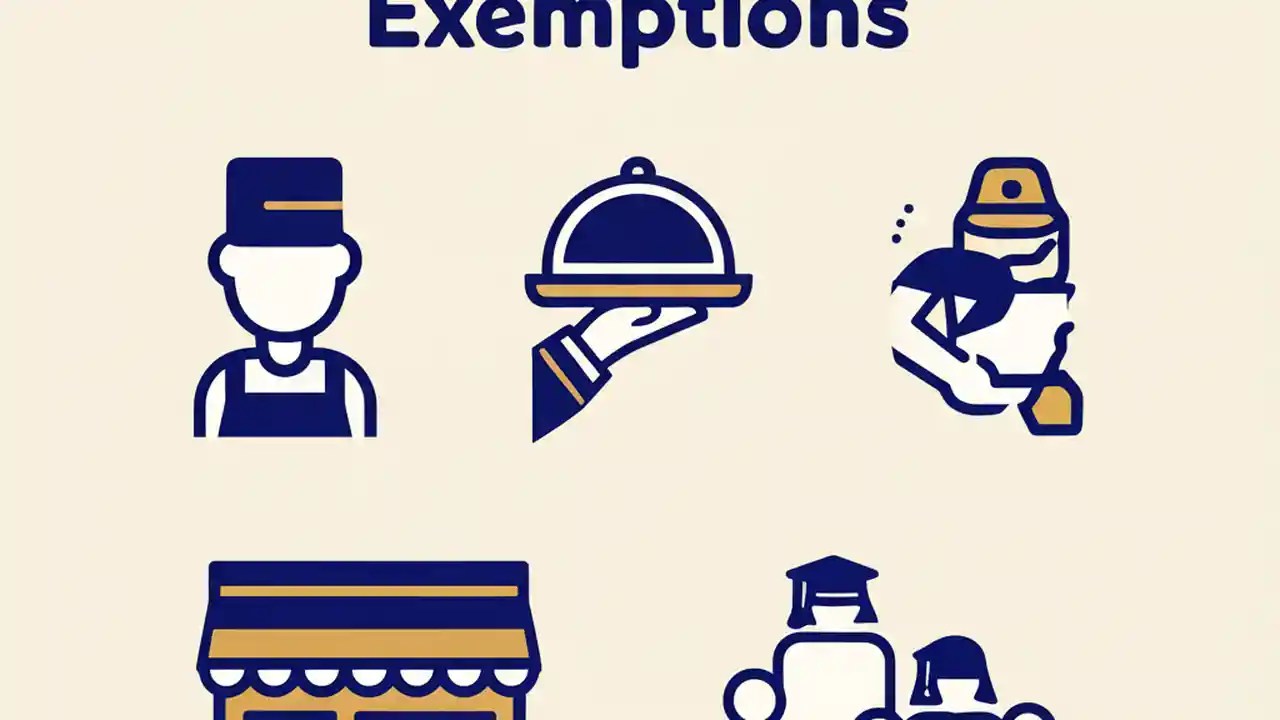 Exemptions