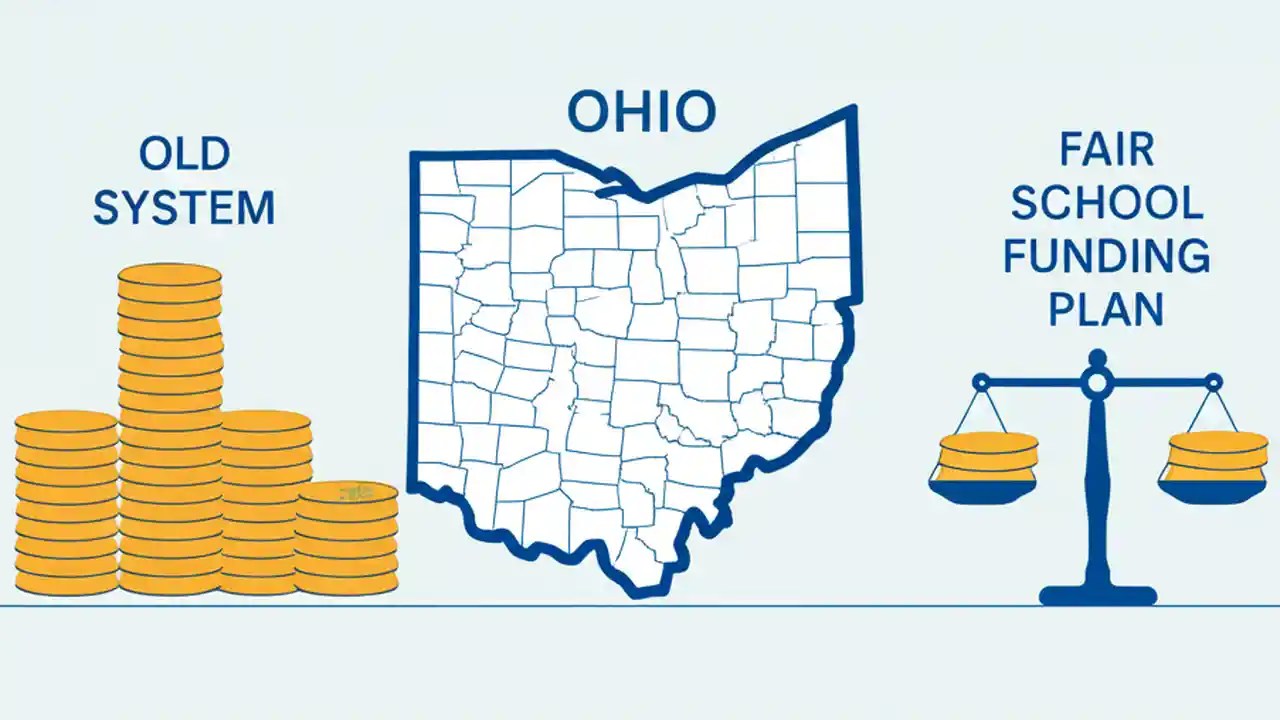 OLD SYSTEM

OHIO

FAIR SCHOOL FUNDING PLAN