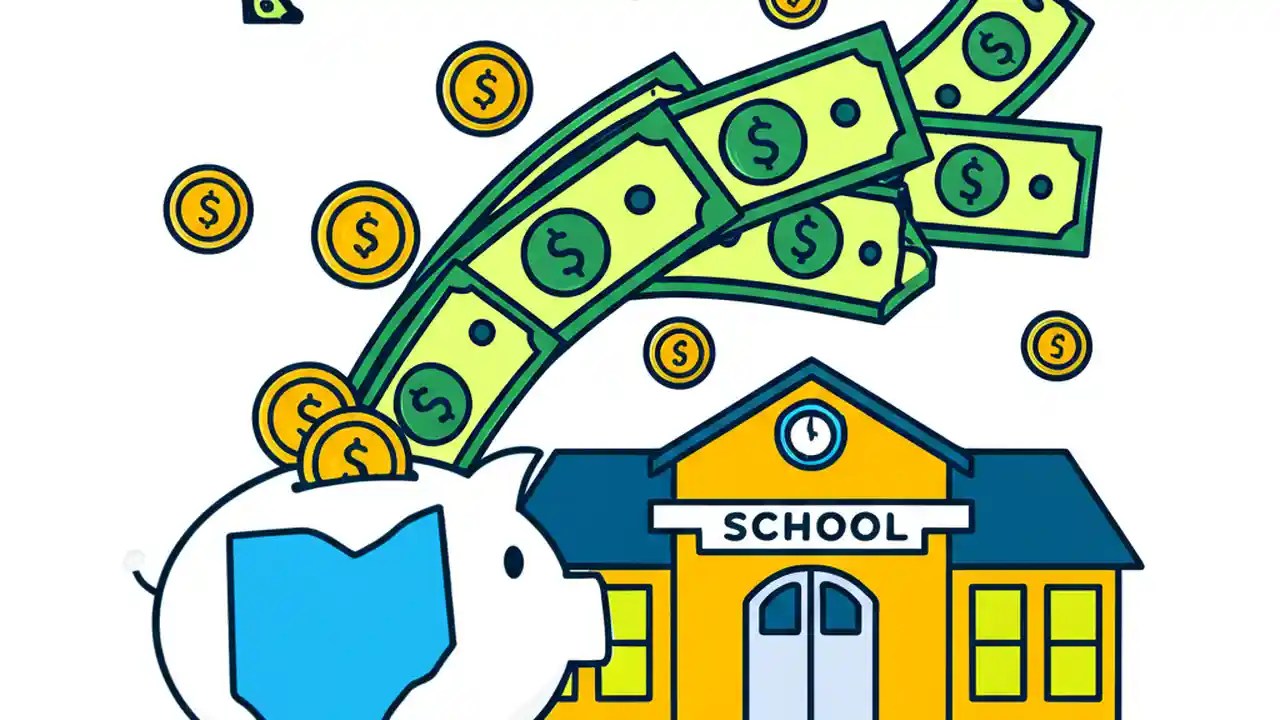 SCHOOL