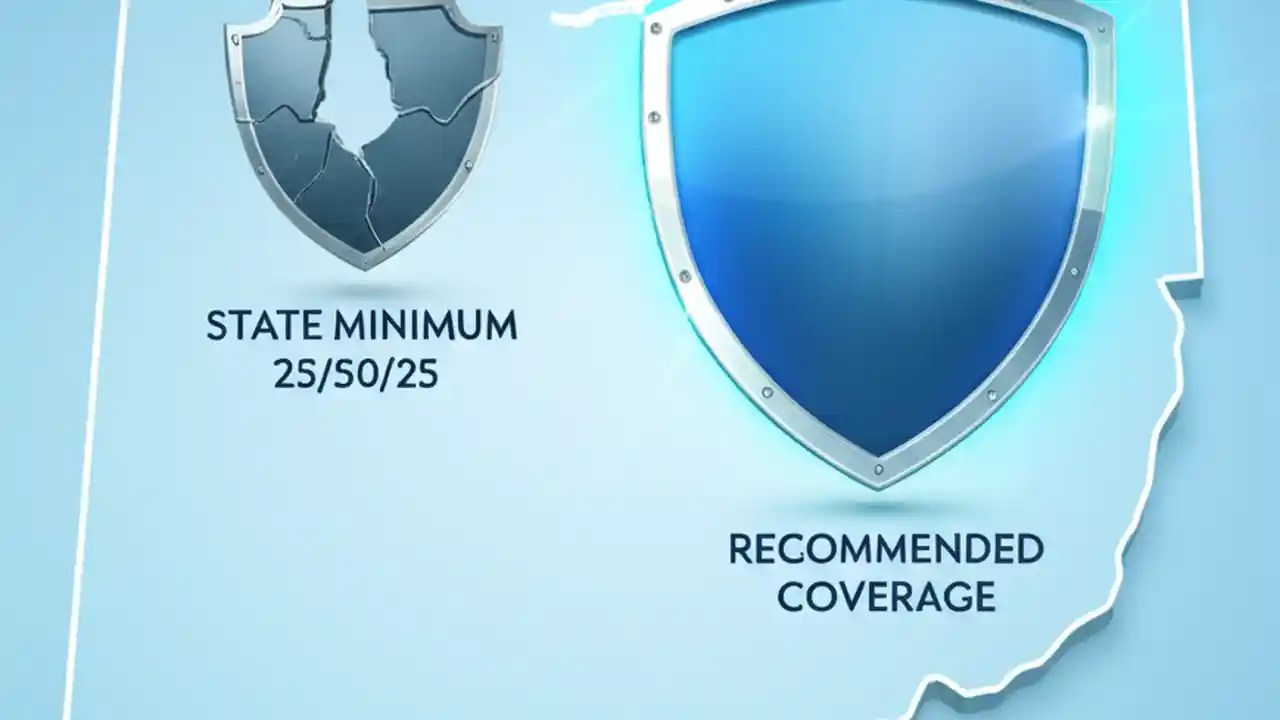 STATE MINIMUM
25/50/25

RECOMMENDED
COVERAGE