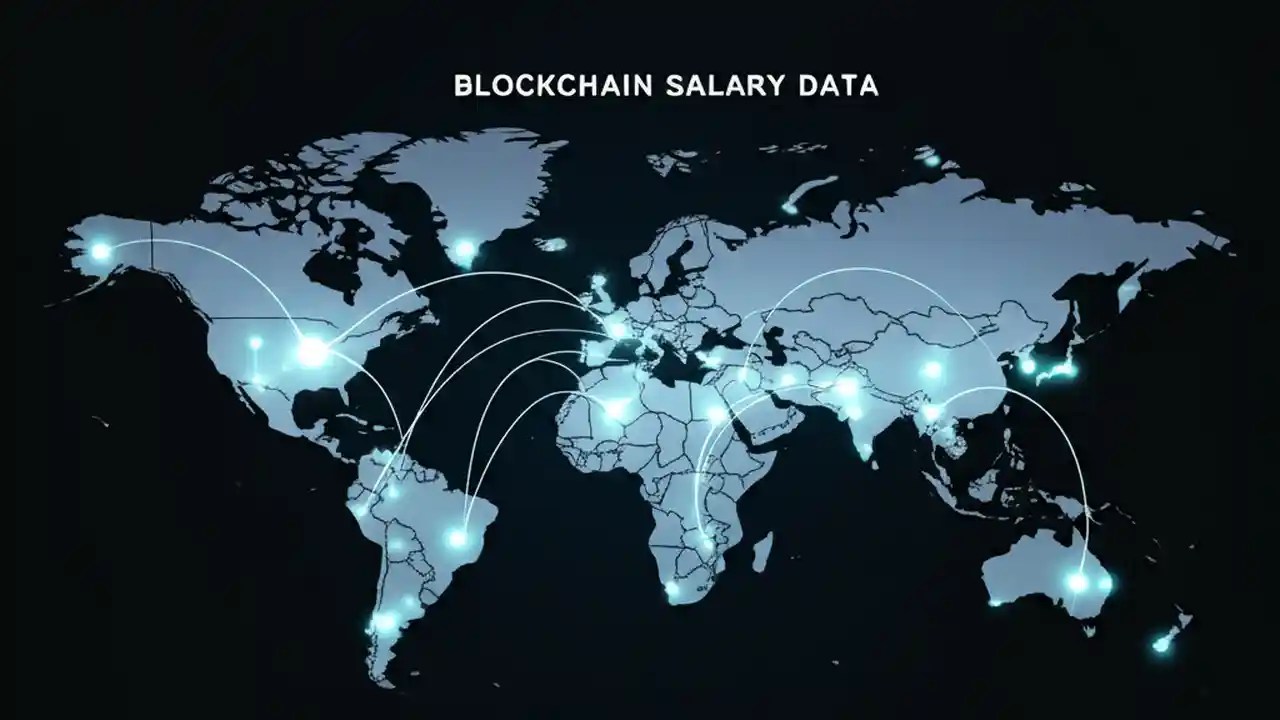 BLOCKCHAIN SALARY DATA