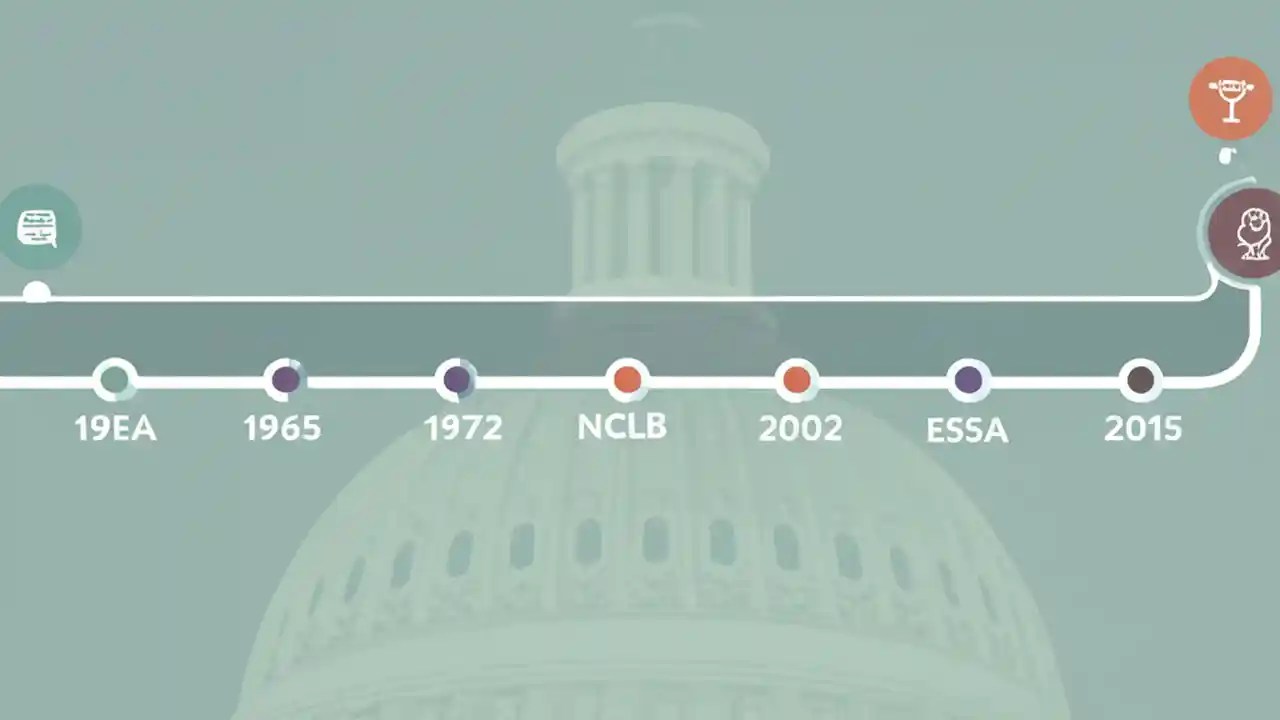 19EA

1965

1972

NCLB

2002

ESSA

2015