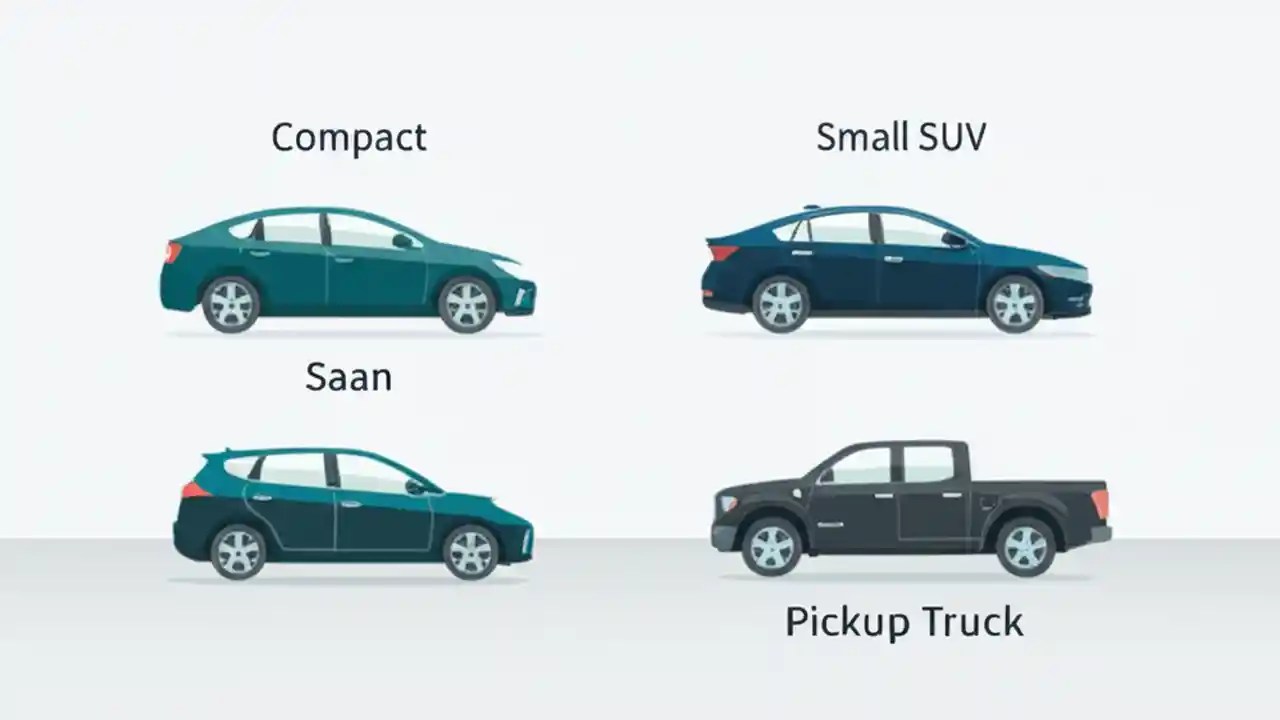 Compact

Small SUV

Saan

Pickup Truck