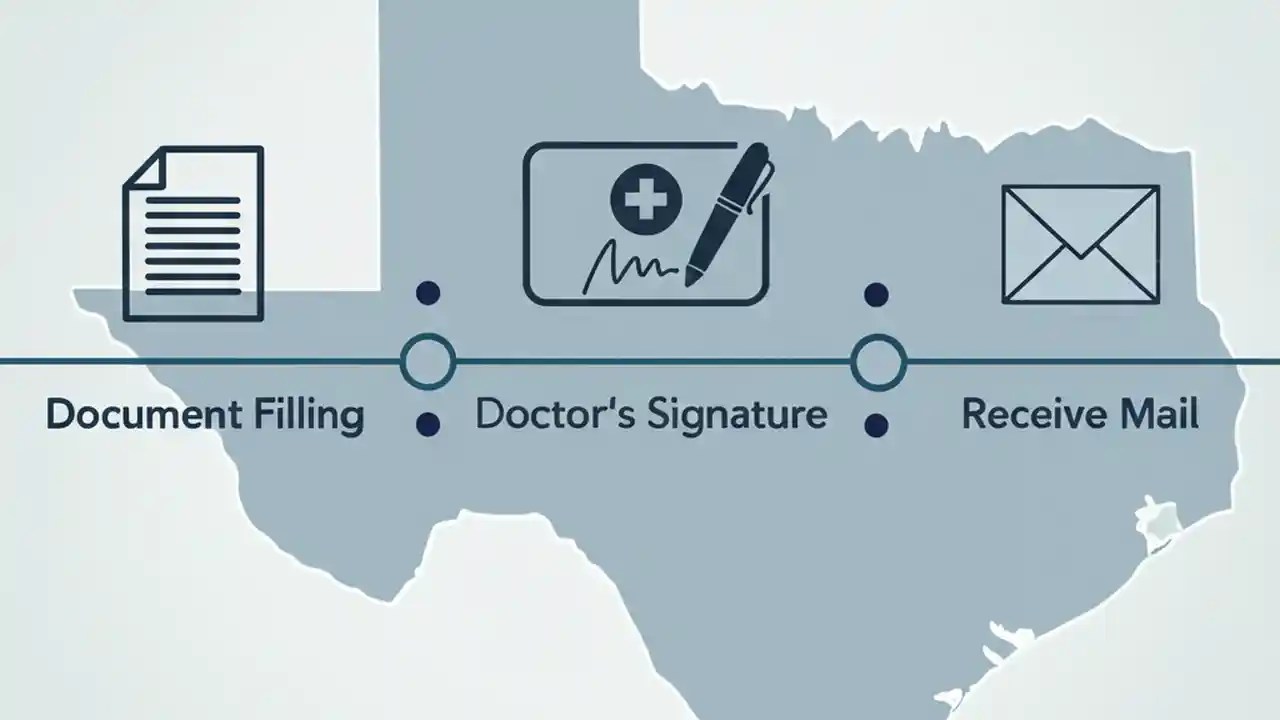 Document Filling

Doctor's Signature

Receive Mail