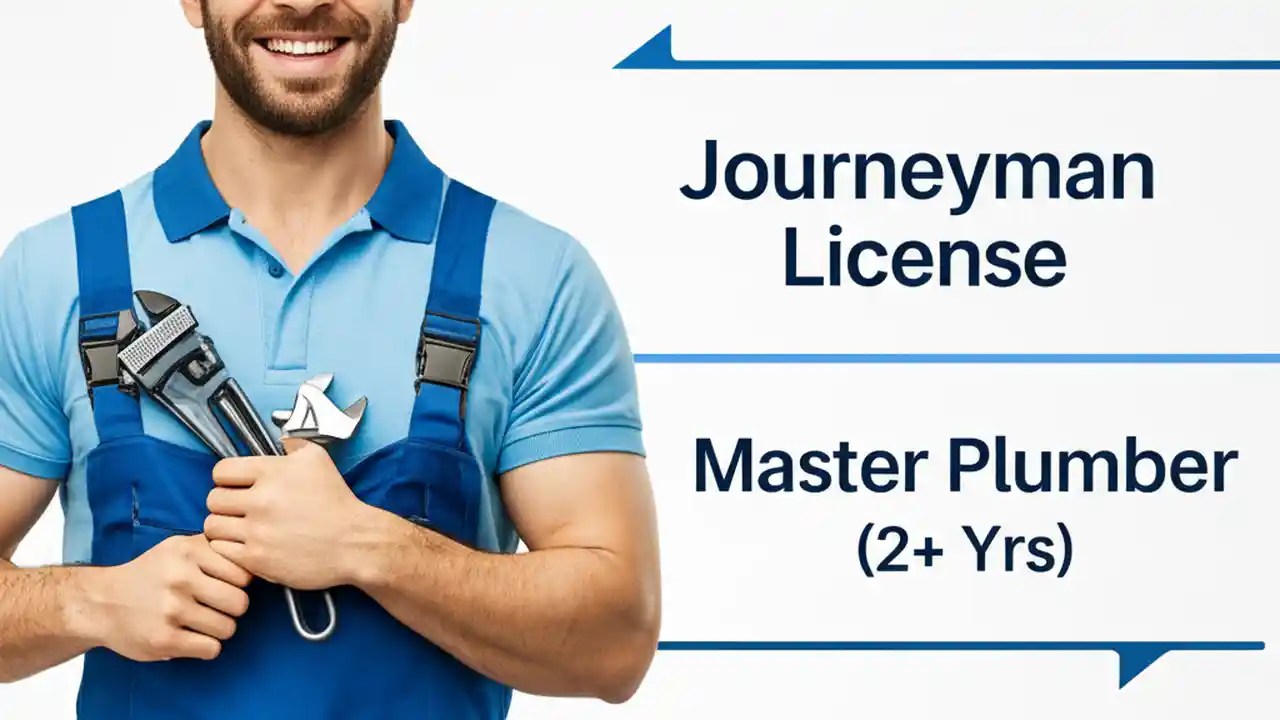 Journeyman License

Master Plumber (2+ Yrs)