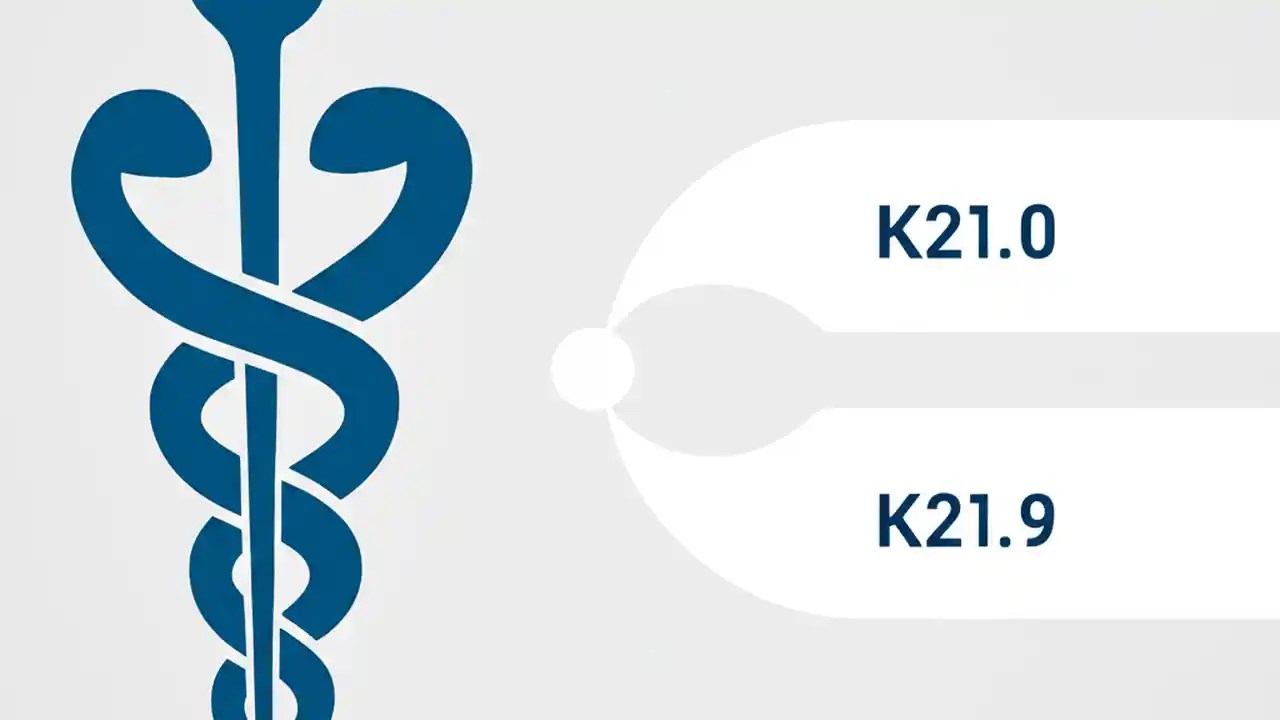 K21.0

K21.9