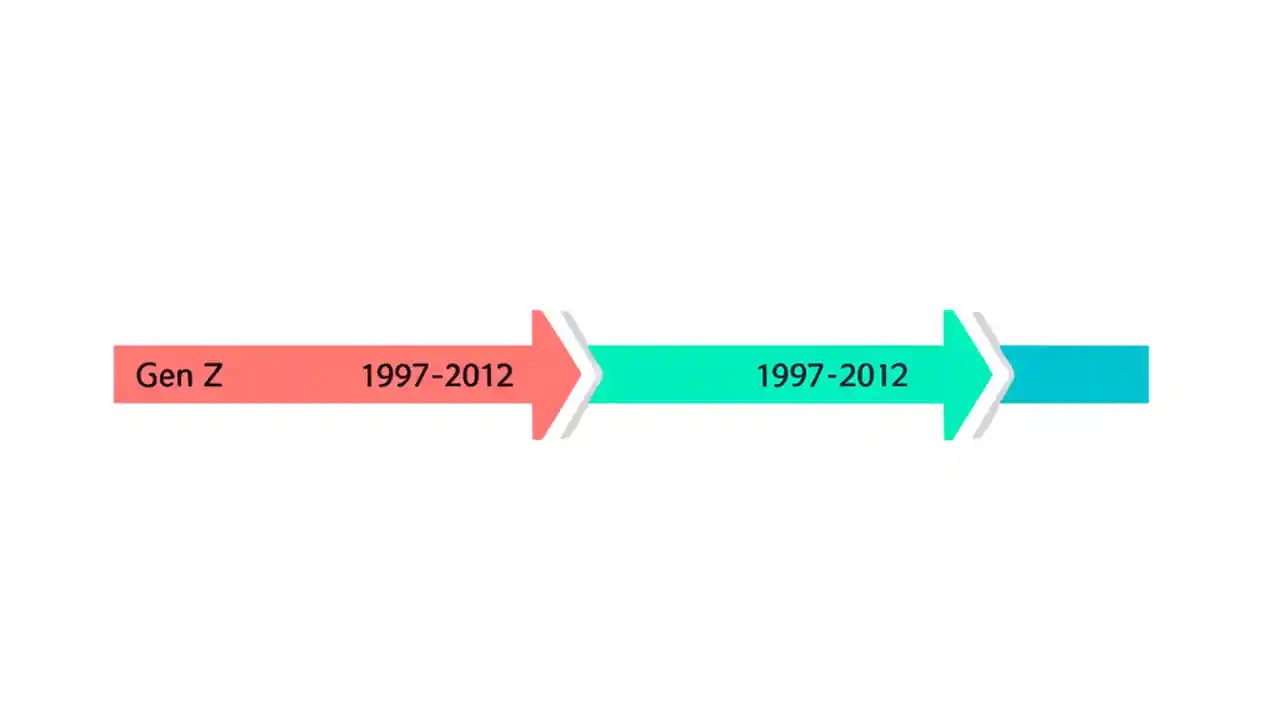 Gen Z 1997-2012

1997-2012