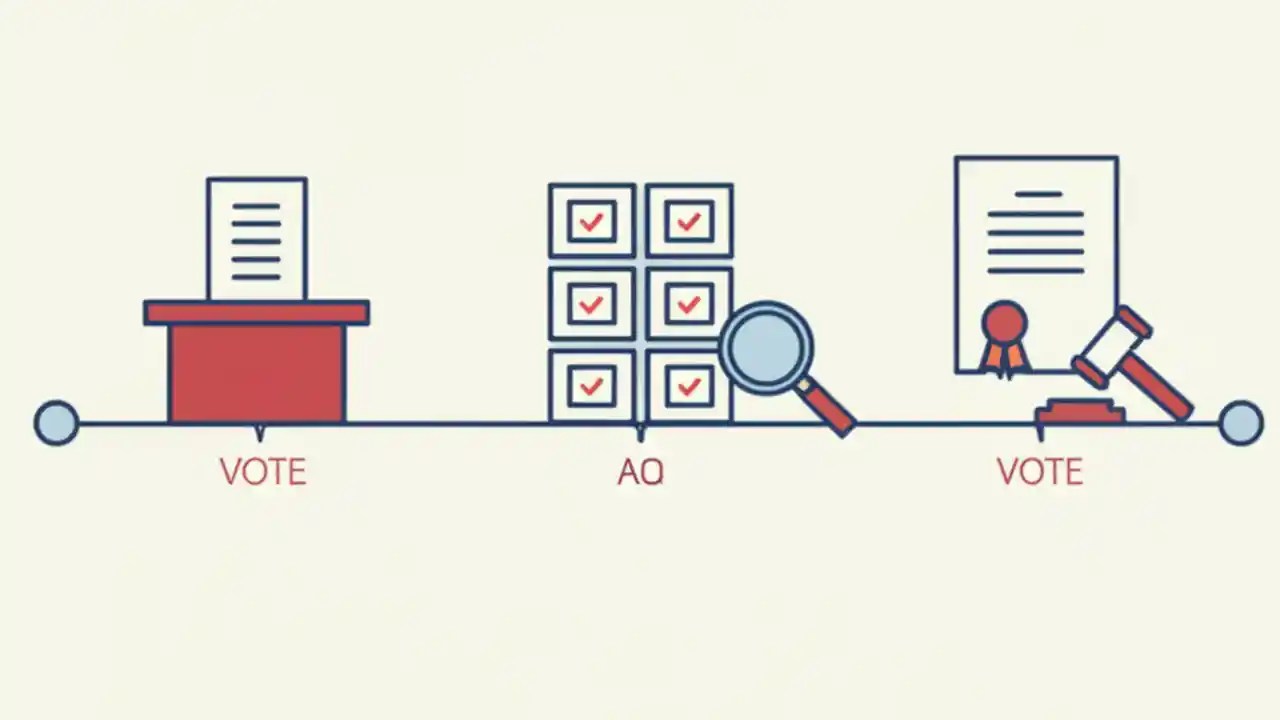 VOTE

AQ

VOTE