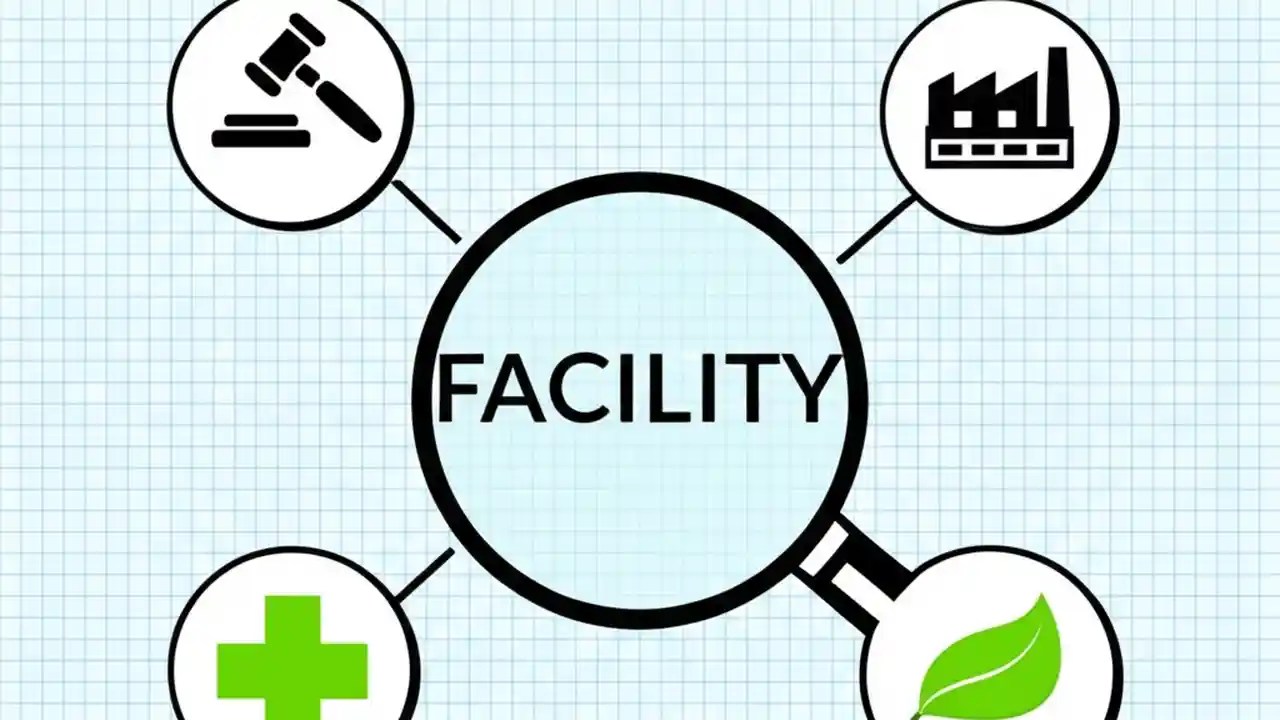 FACILITY