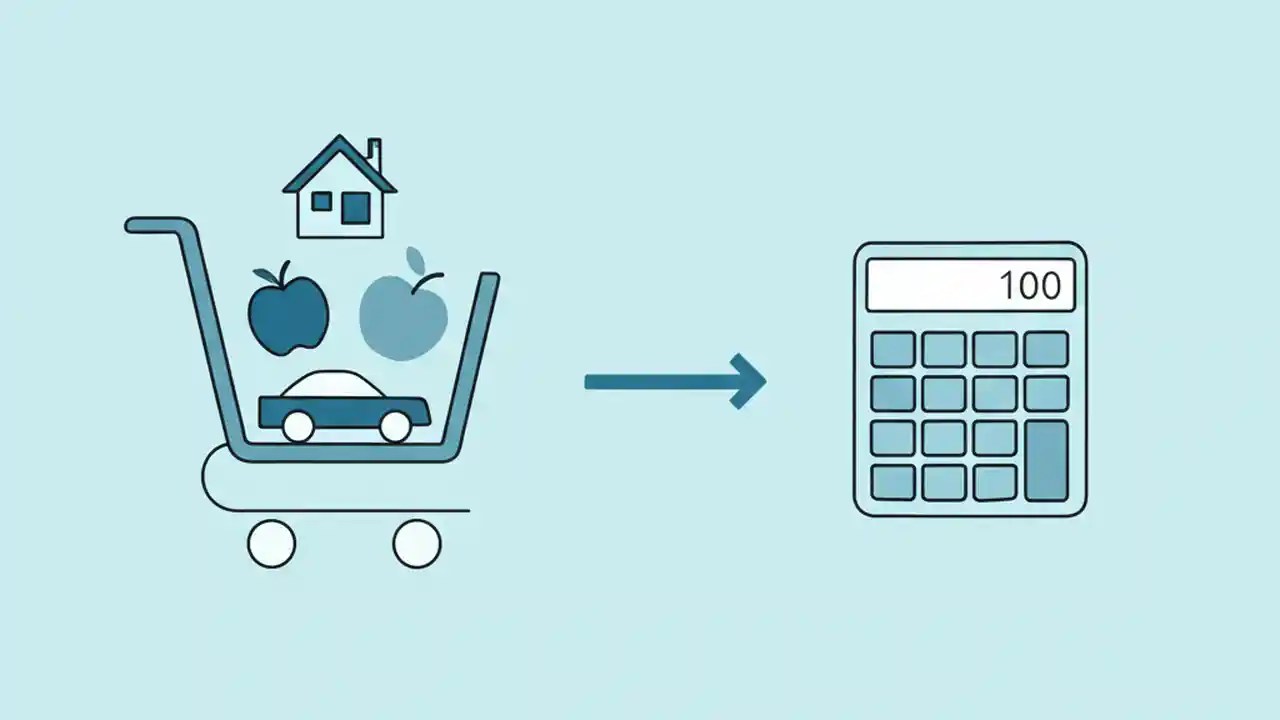 100