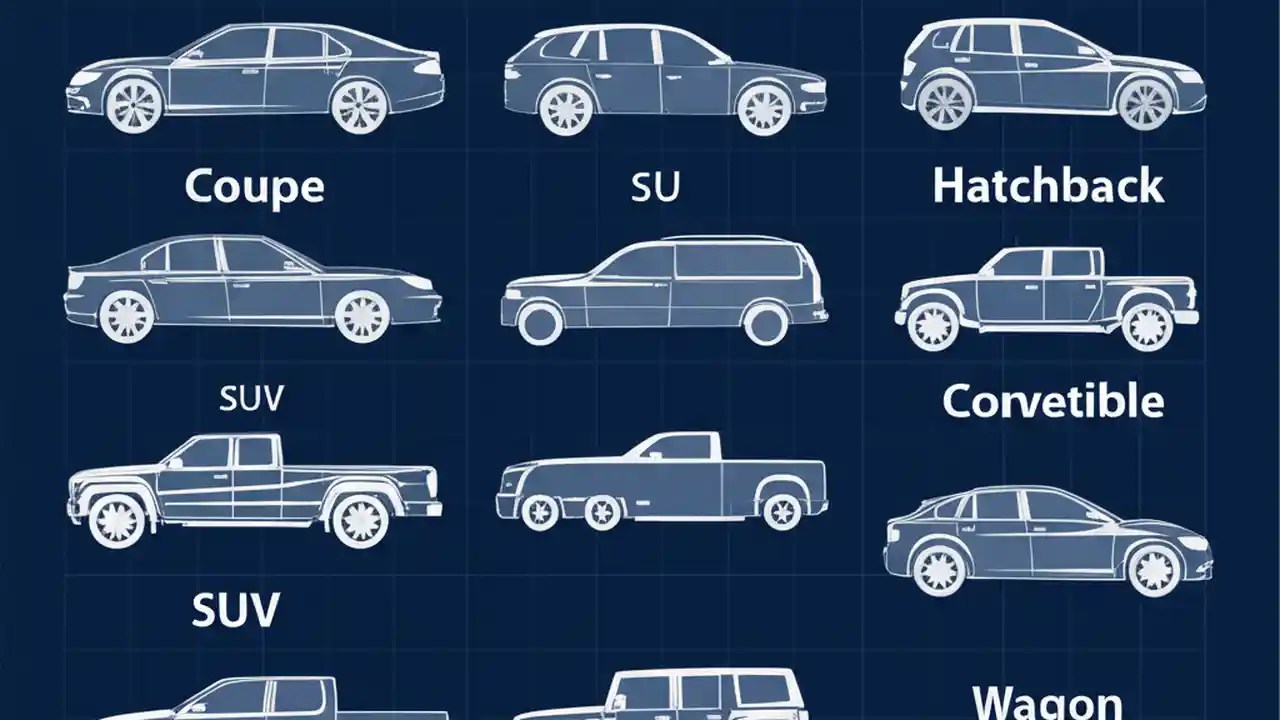 Coupe

SU

Hatchback

SUV

Corvetible

SUV

Wagon