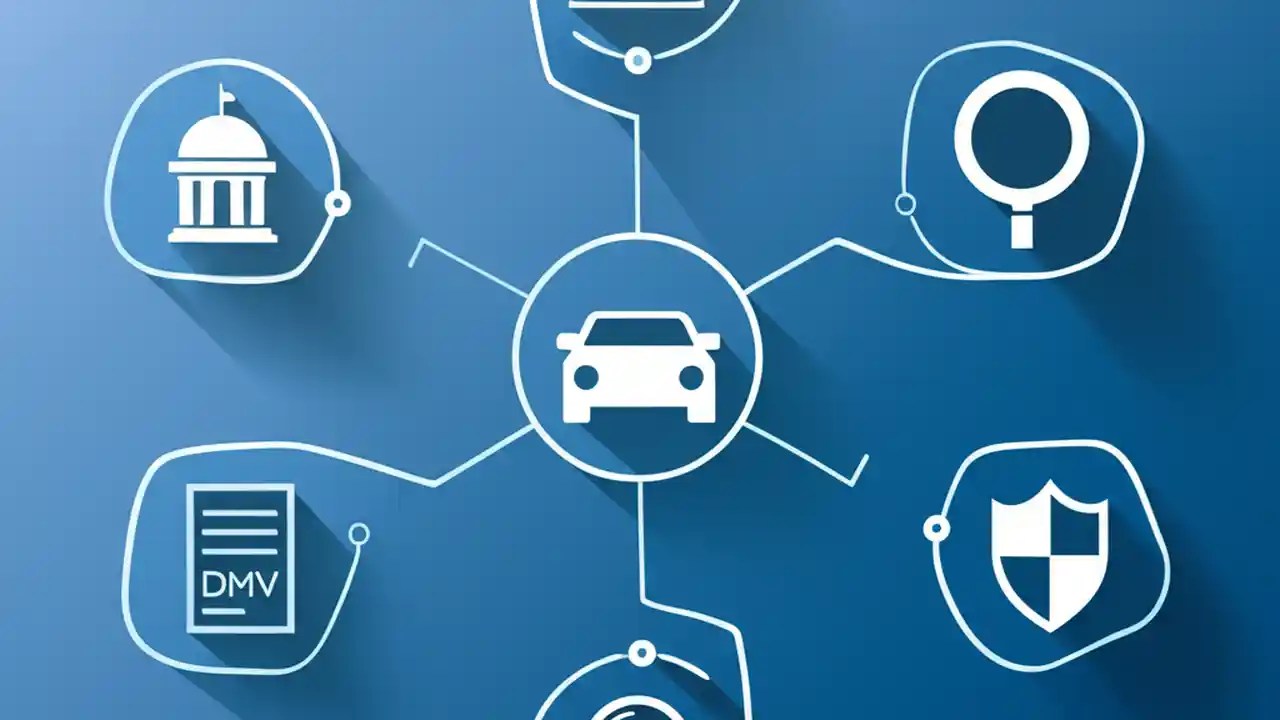 DMV