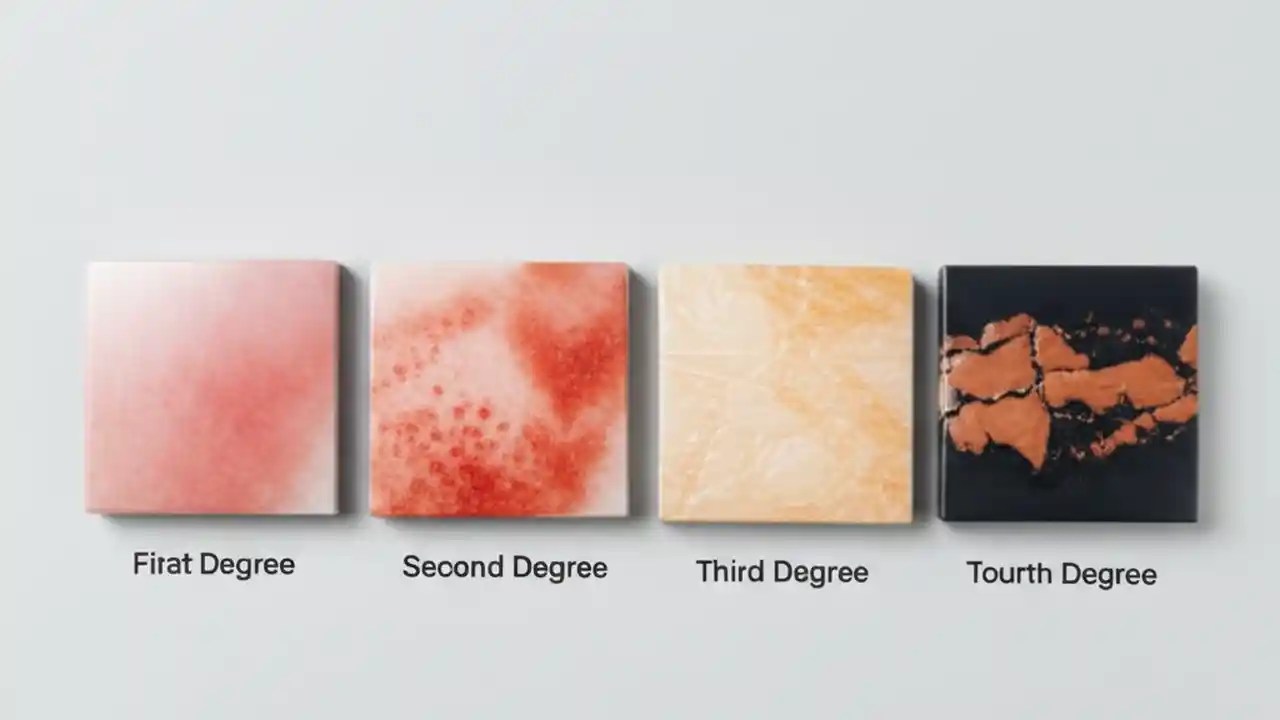 Firat Degree

Second Degree

Third Degree

Tourth Degree