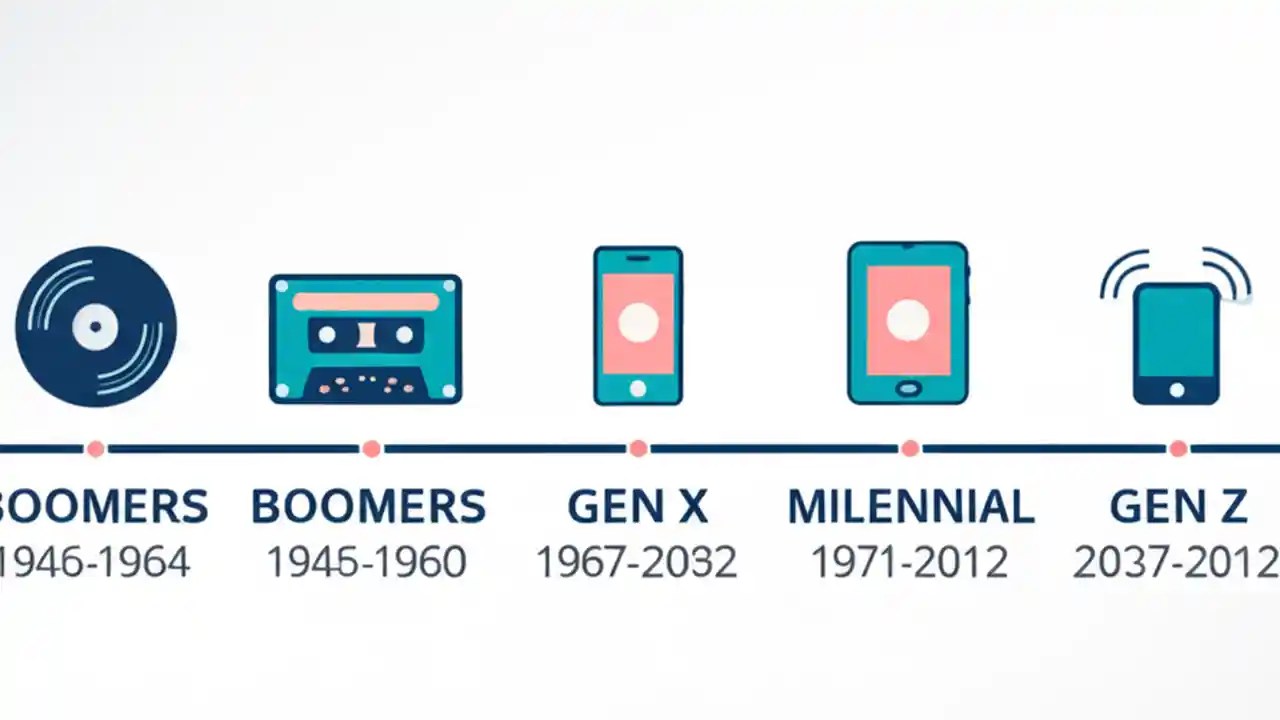 BOOMERS
1946-1964

BOOMERS
1945-1960

GEN X
1967-2032

MILENNIAL
1971-2012

GEN Z
2037-2012