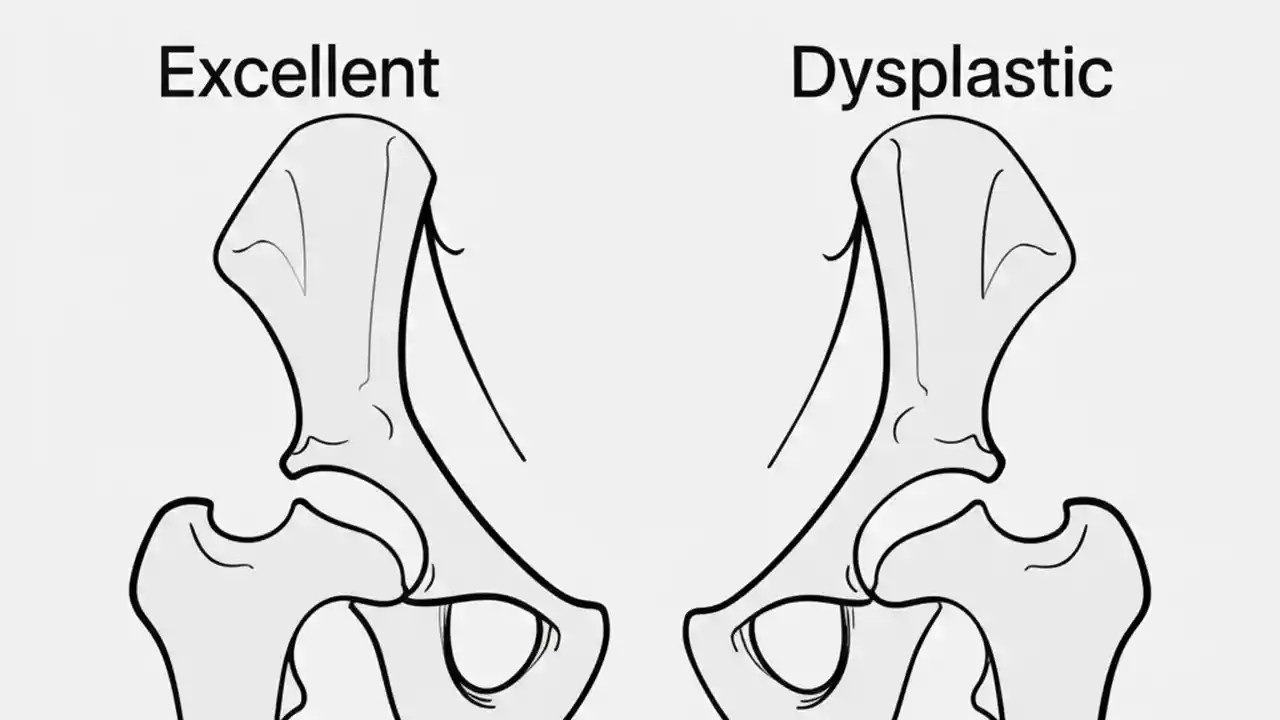 Excellent

Dysplastic