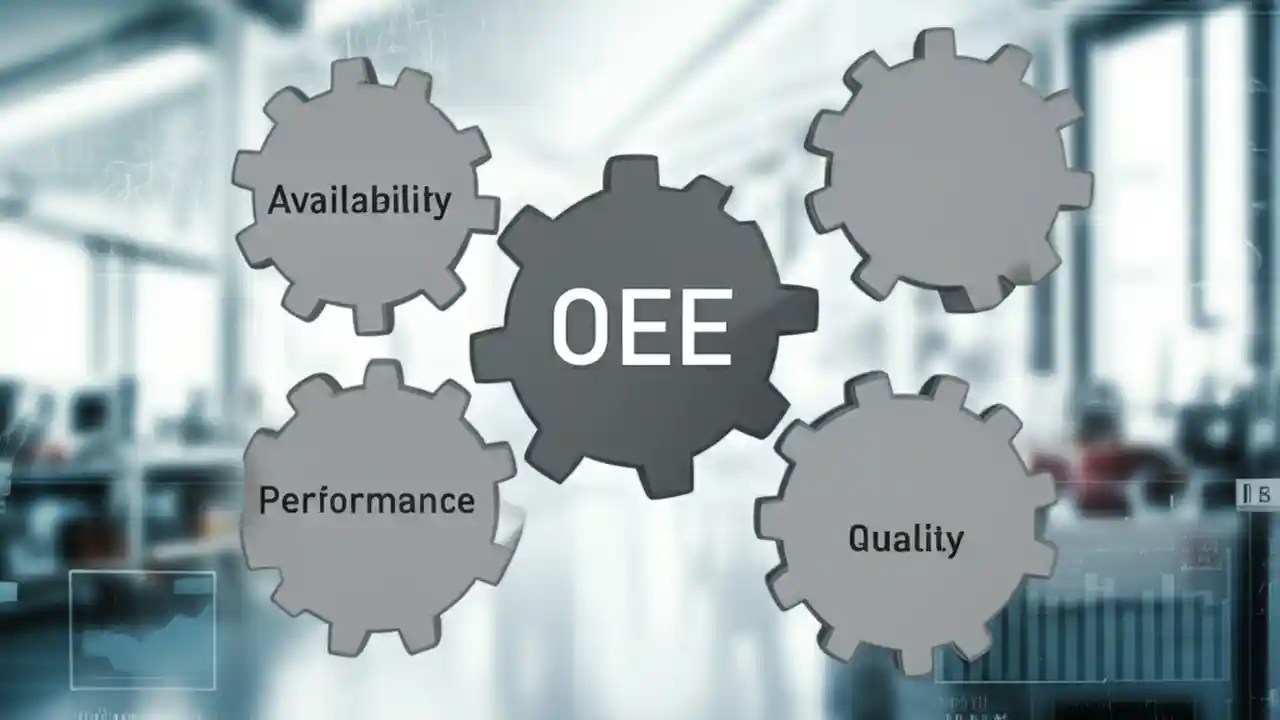 Availability

OEE

Performance

Quality