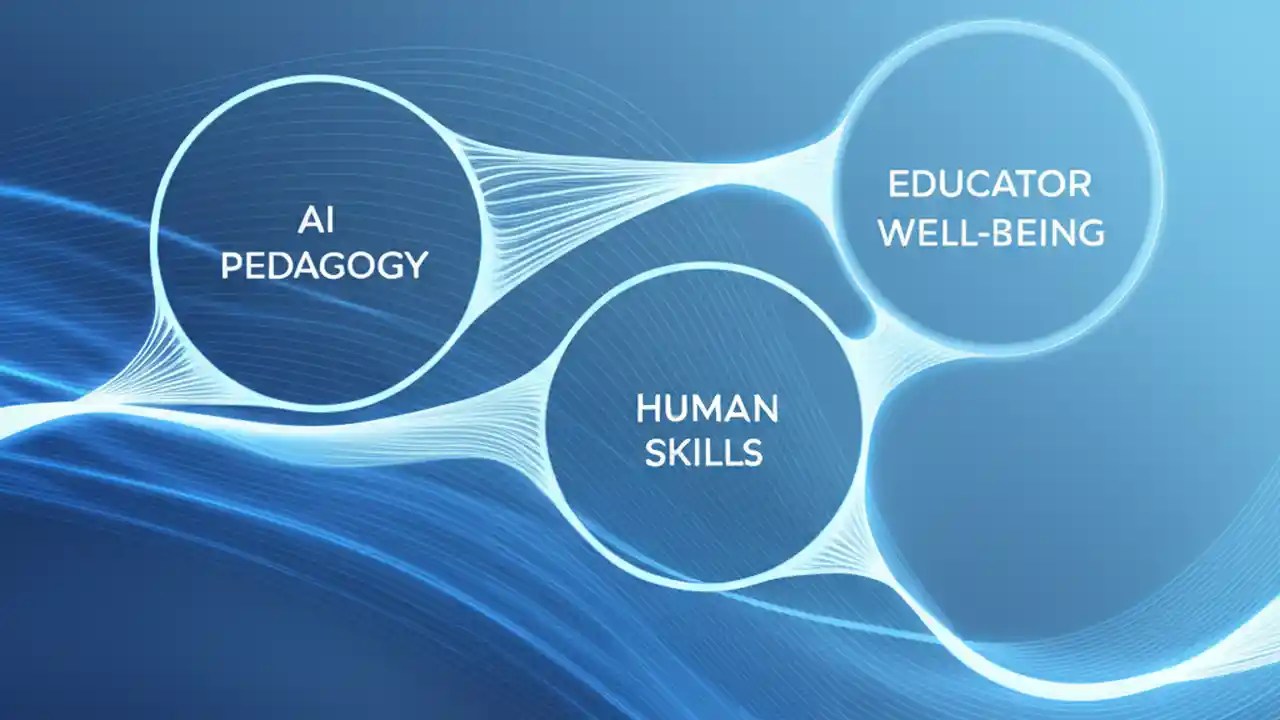 AI
PEDAGOGY

EDUCATOR
WELL-BEING

HUMAN
SKILLS