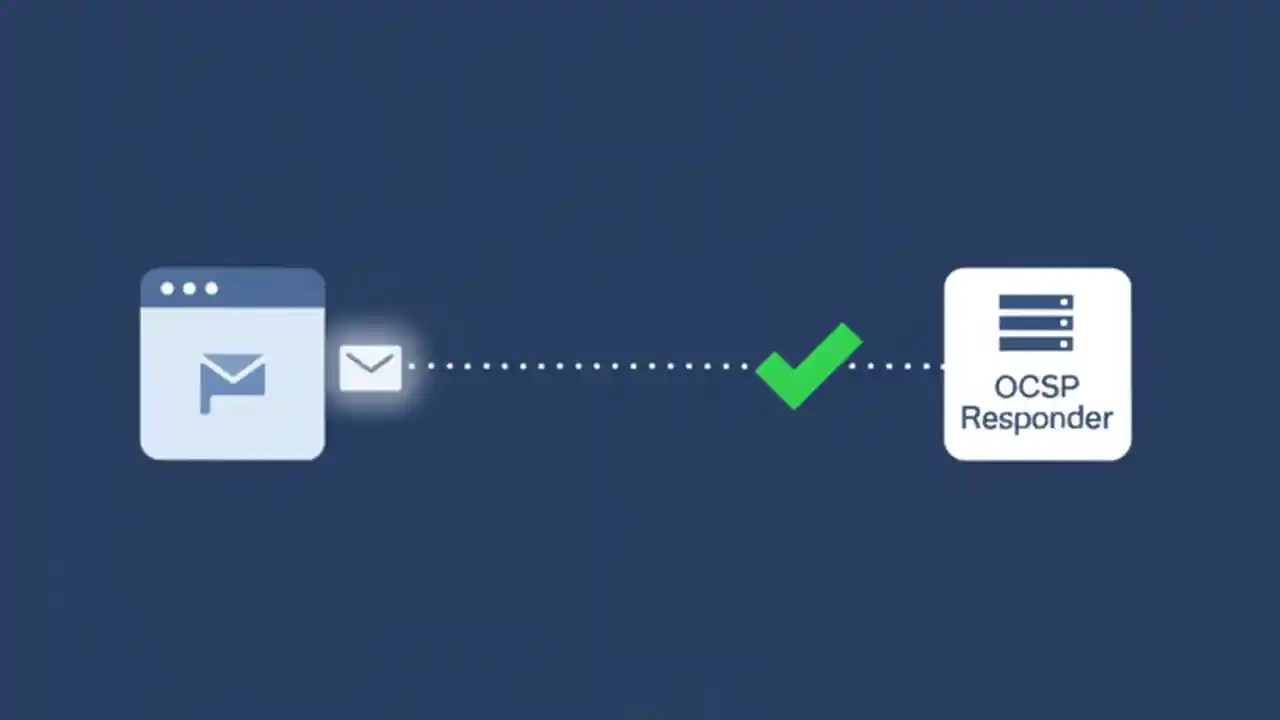 OCSP
Responder