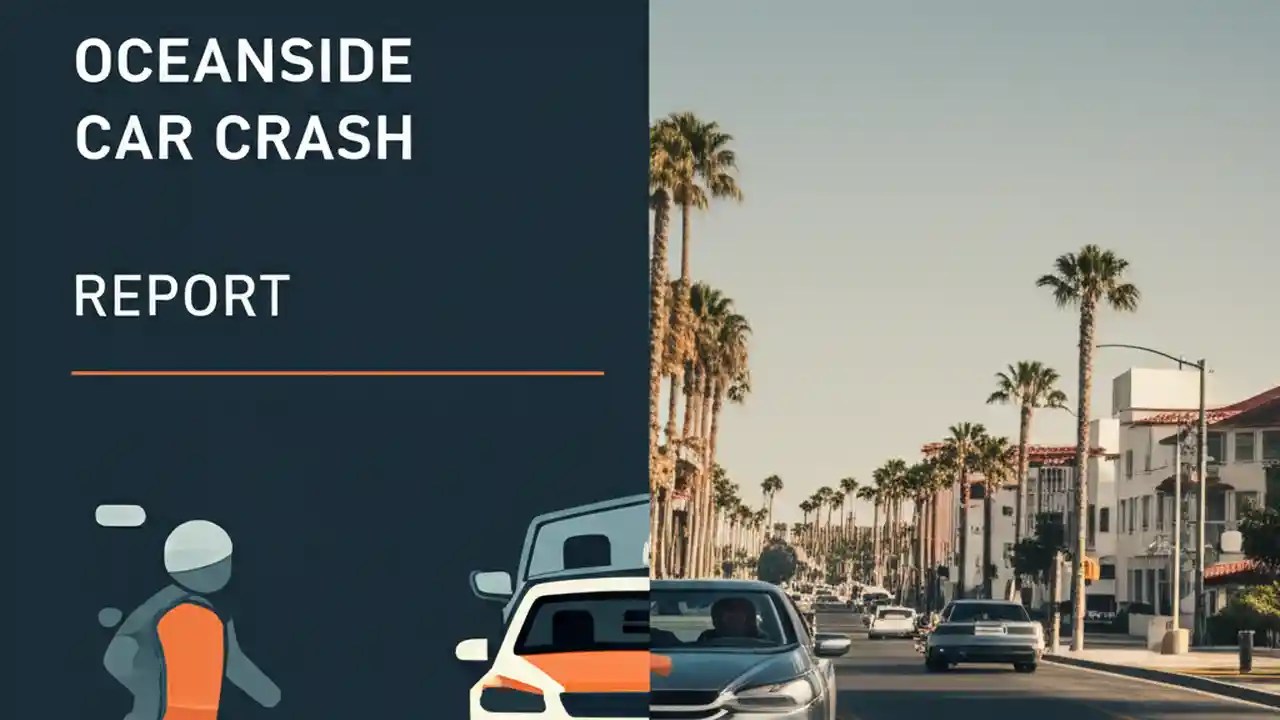 OCEANSIDE
CAR CRASH

REPORT