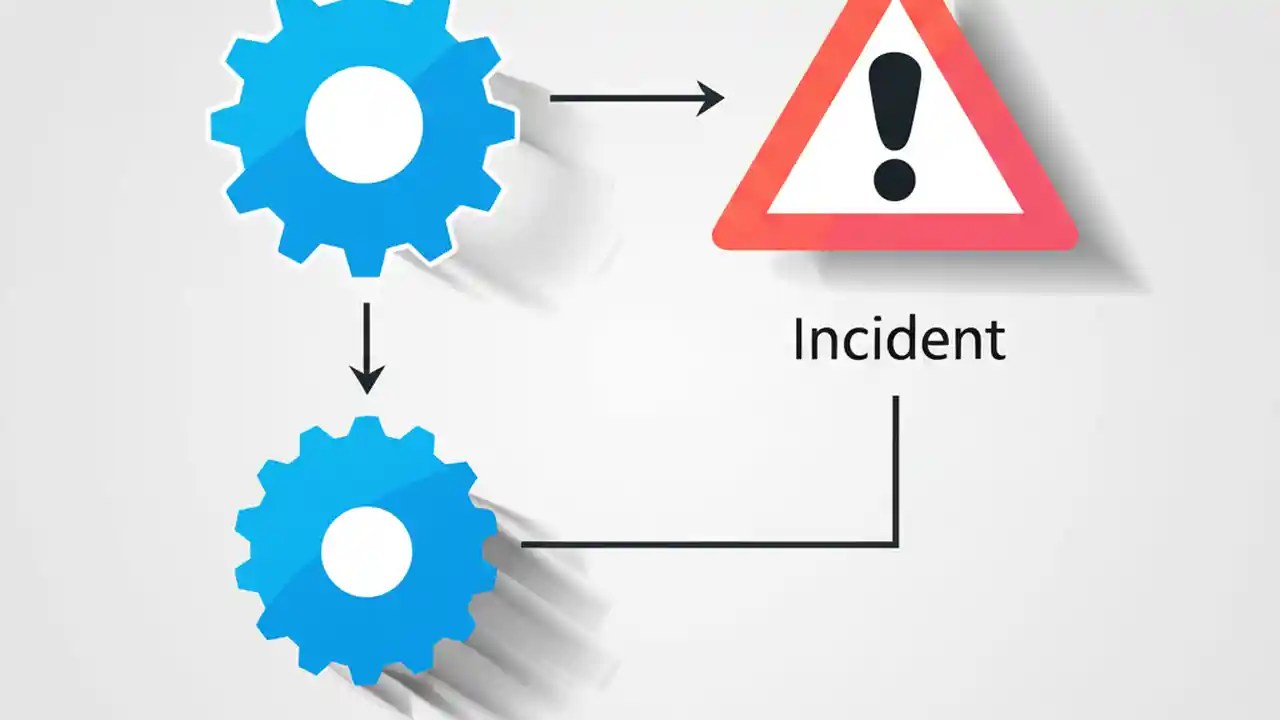 Incident