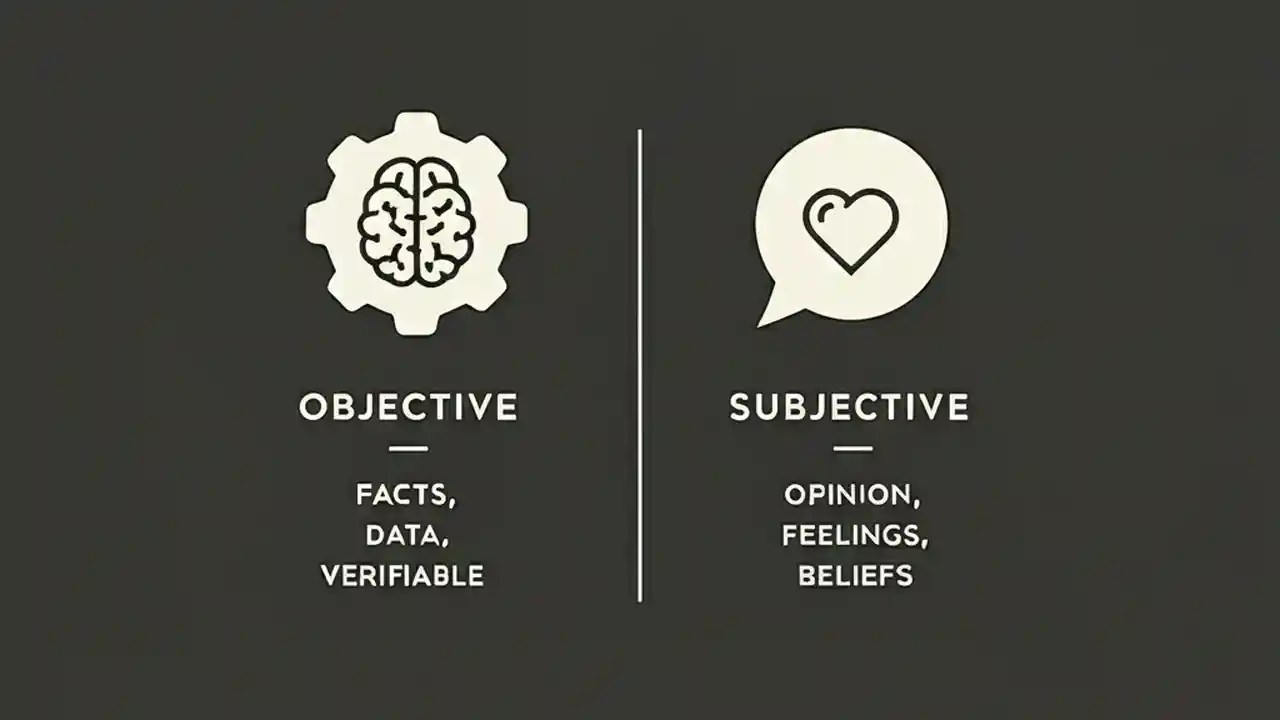 OBJECTIVE

FACTS,
DATA,
VERIFIABLE

SUBJECTIVE

OPINION,
FEELINGS,
BELIEFS