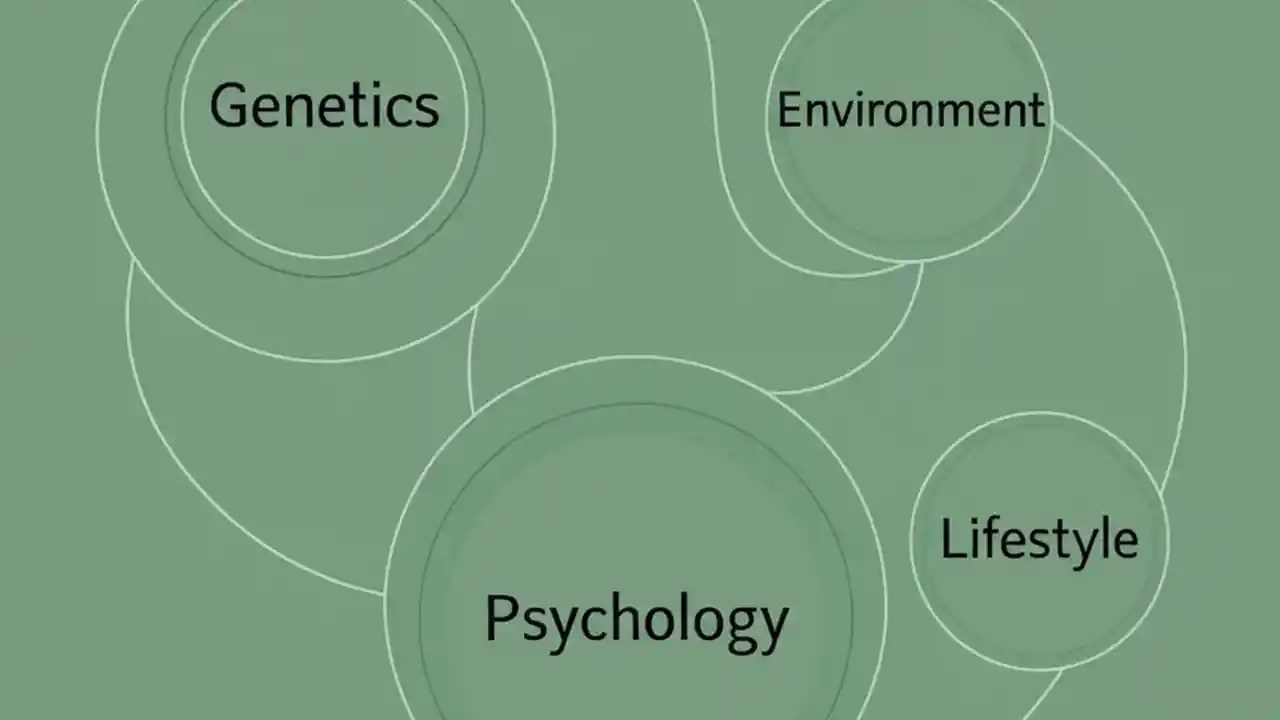 Genetics

Environment

Lifestyle

Psychology