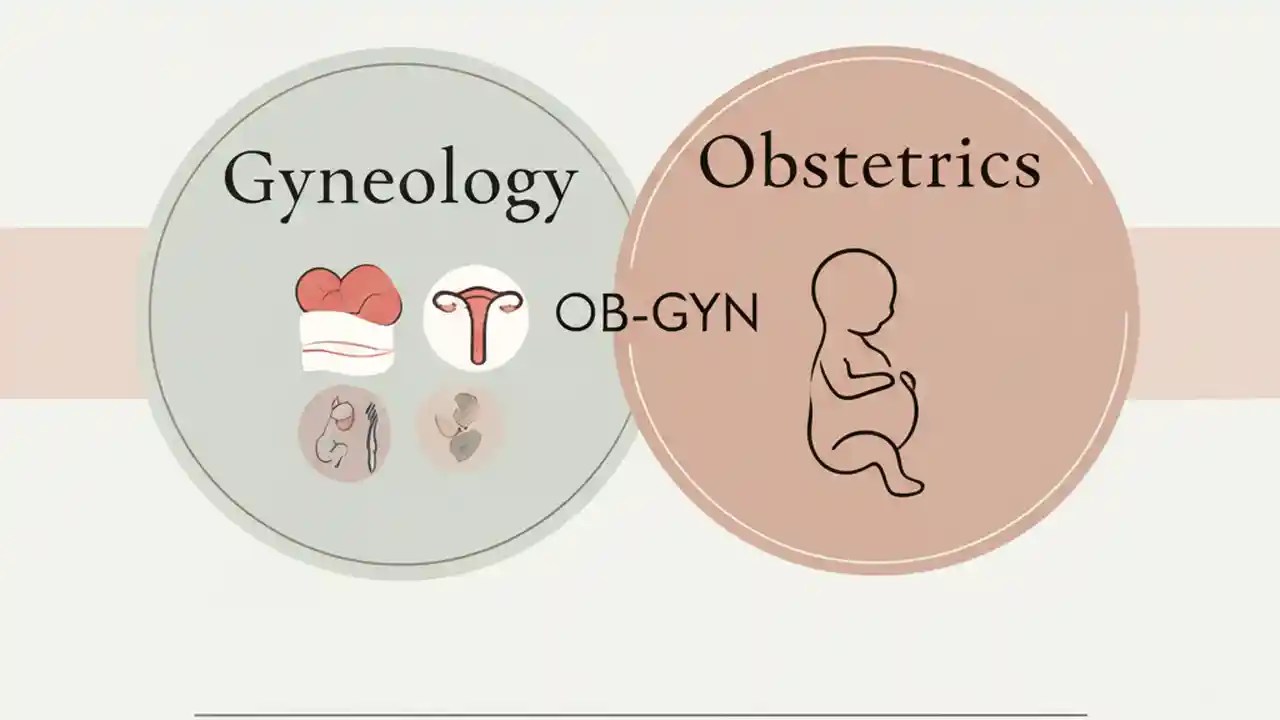 Gyneology

Obstetrics

OB-GYN